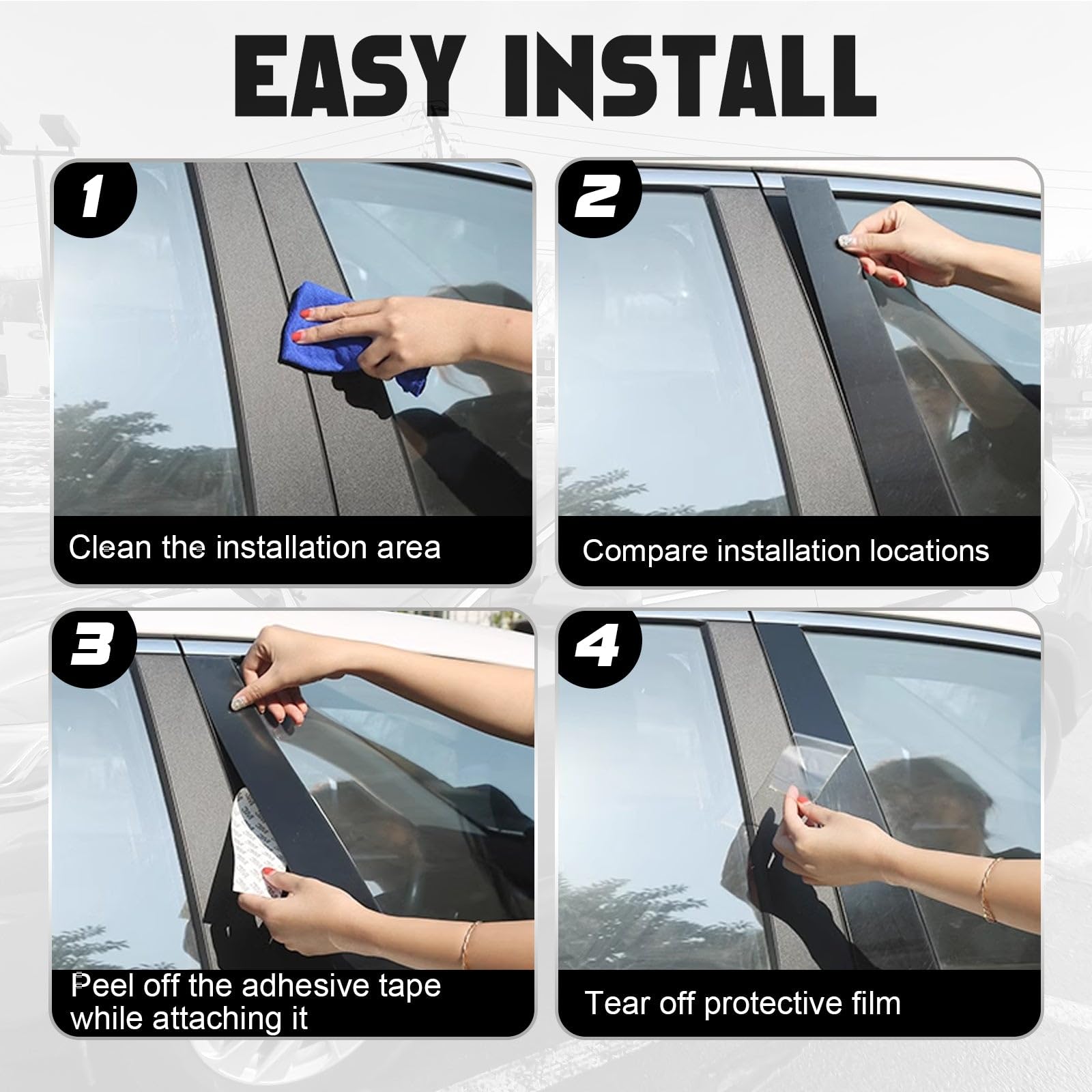 EASY INSTALL

1

Clean the installation area

2

Compare installation locations

3

Peel off the adhesive tape while attaching it

4

Tear off protective film