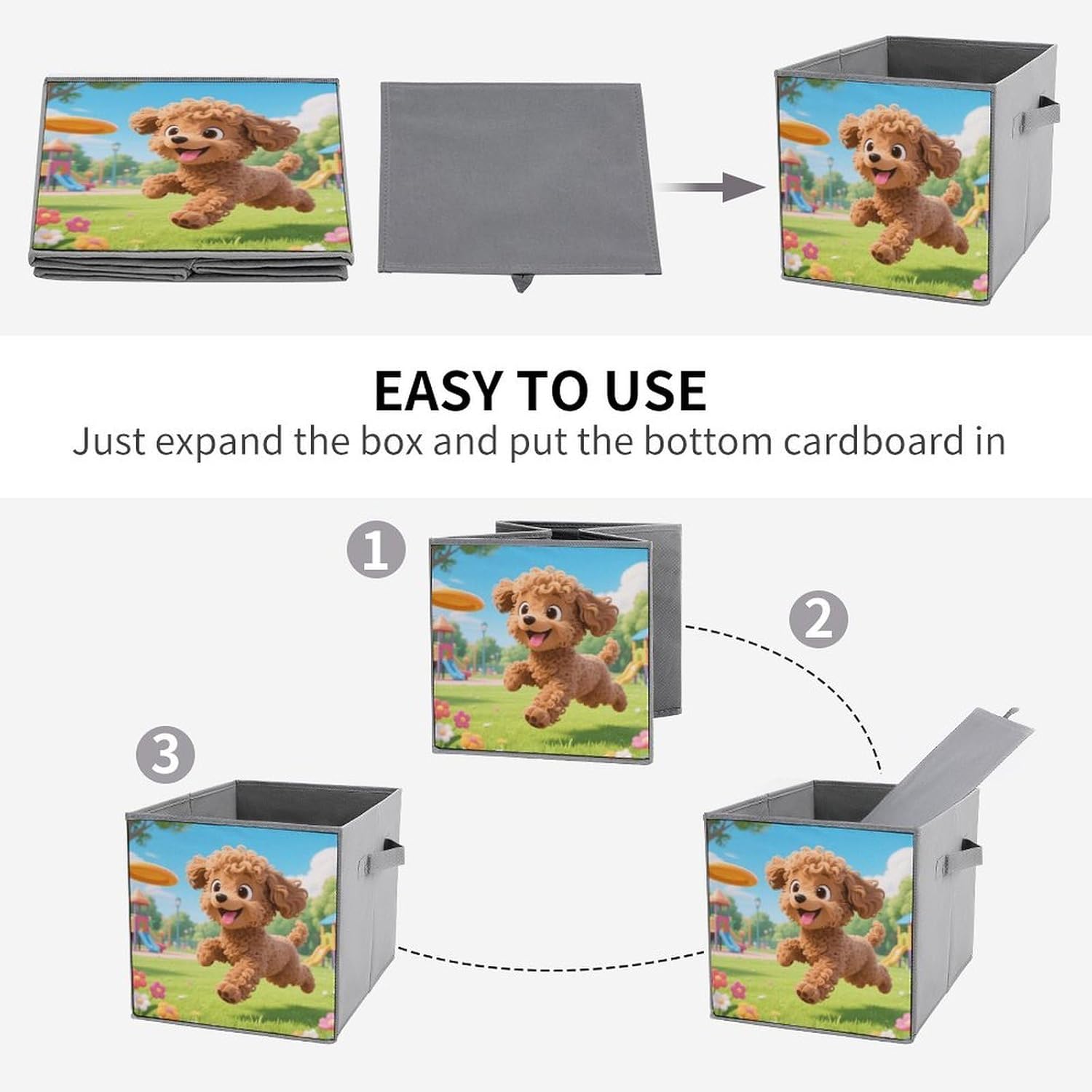 EASY TO USE
Just expand the box and put the bottom cardboard in

1

2

3