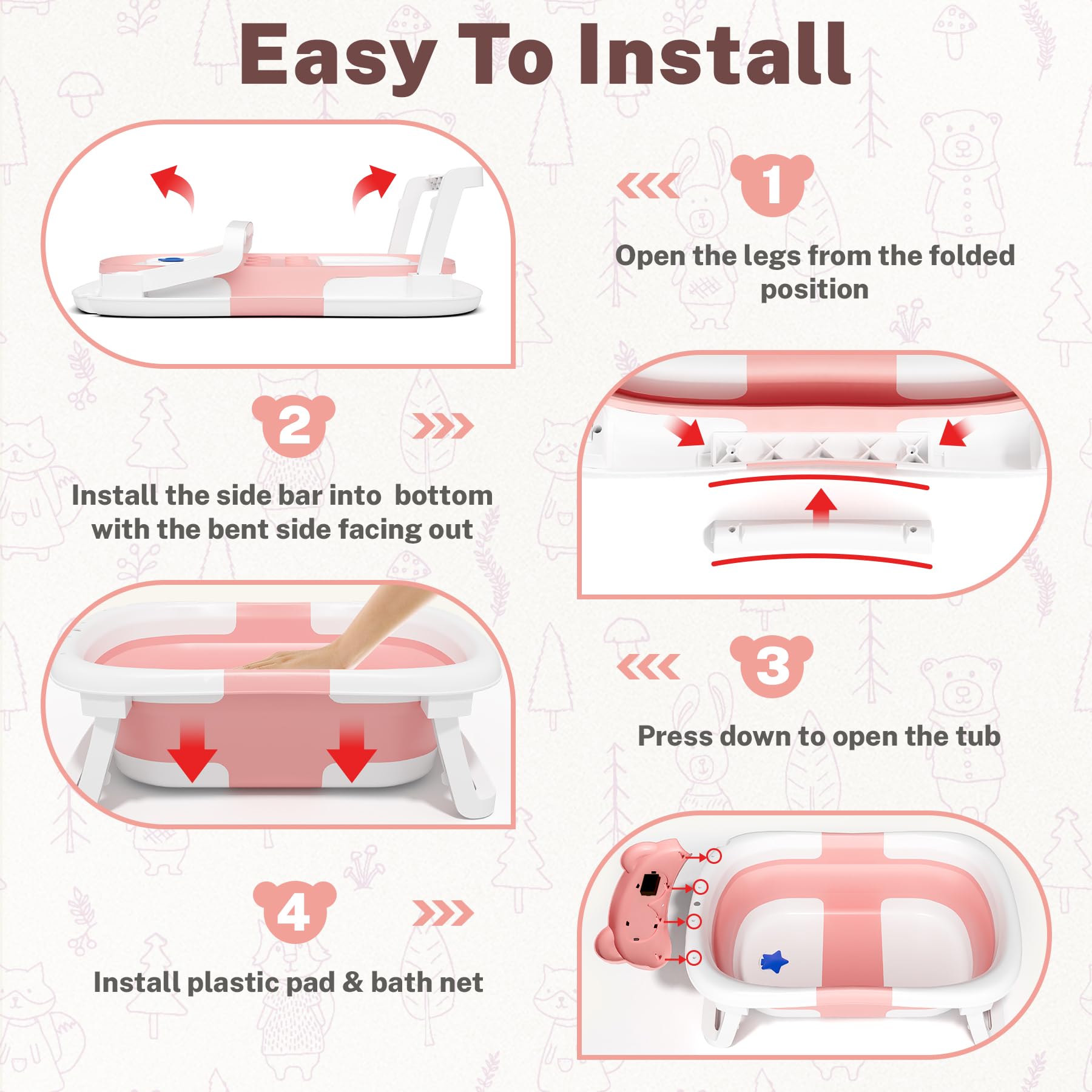 Easy To Install

1

Open the legs from the folded position

2

Install the side bar into  bottom with the bent side facing out

3

Press down to open the tub

4

Install plastic pad & bath net