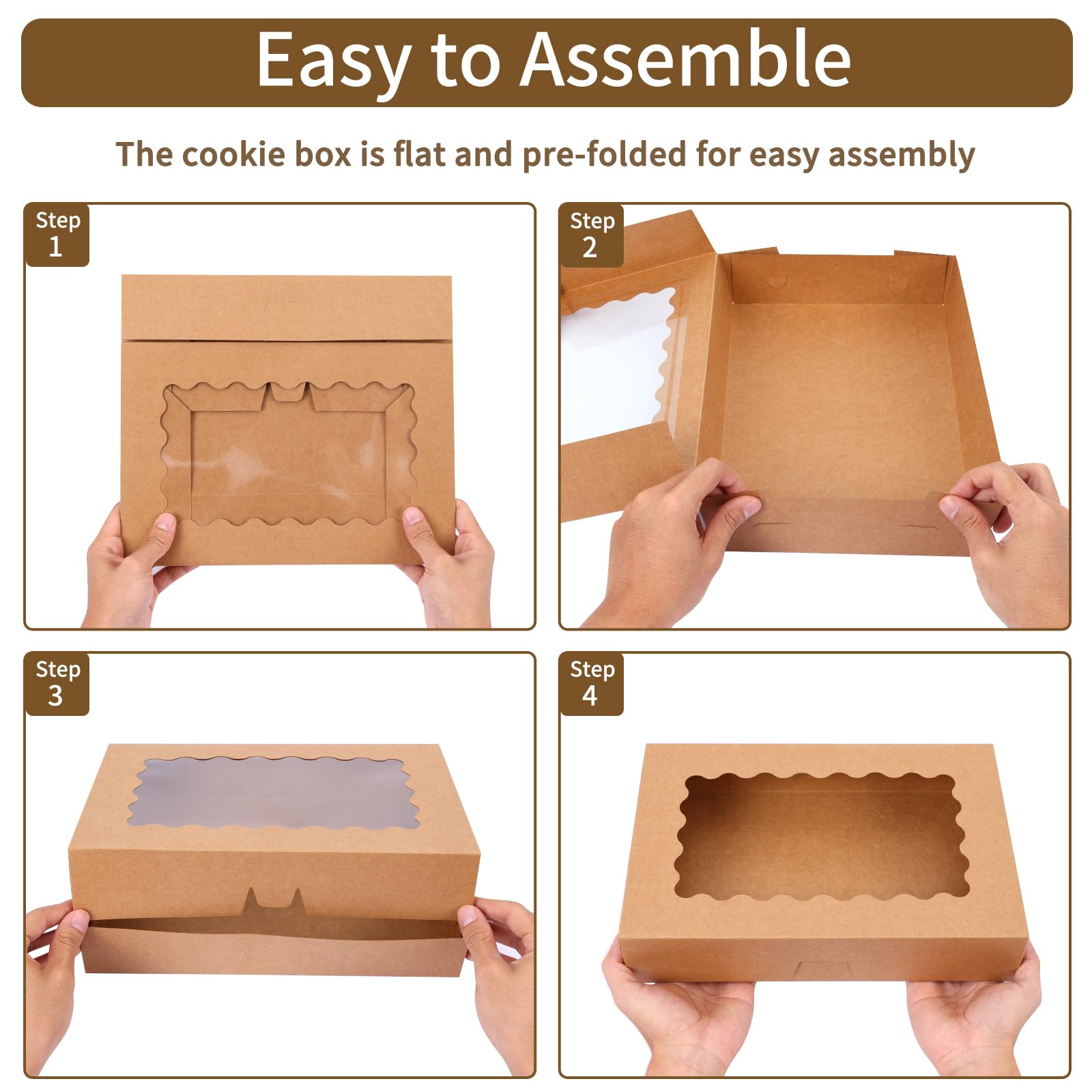 Easy to Assemble

The cookie box is flat and pre-folded for easy assembly

Step 1

Step 2

Step 3

Step 4