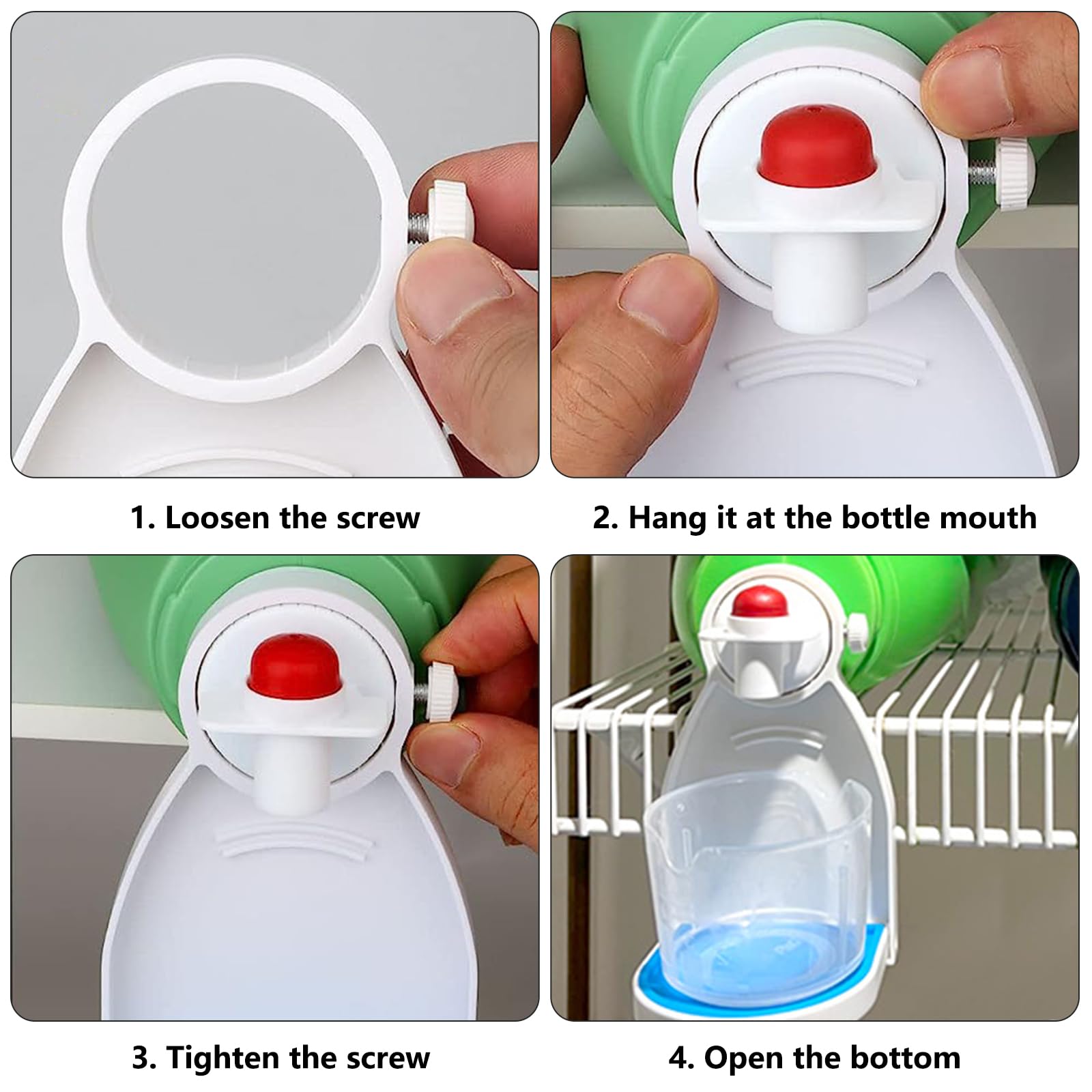 1. Loosen the screw

2. Hang it at the bottle mouth

3. Tighten the screw

4. Open the bottom