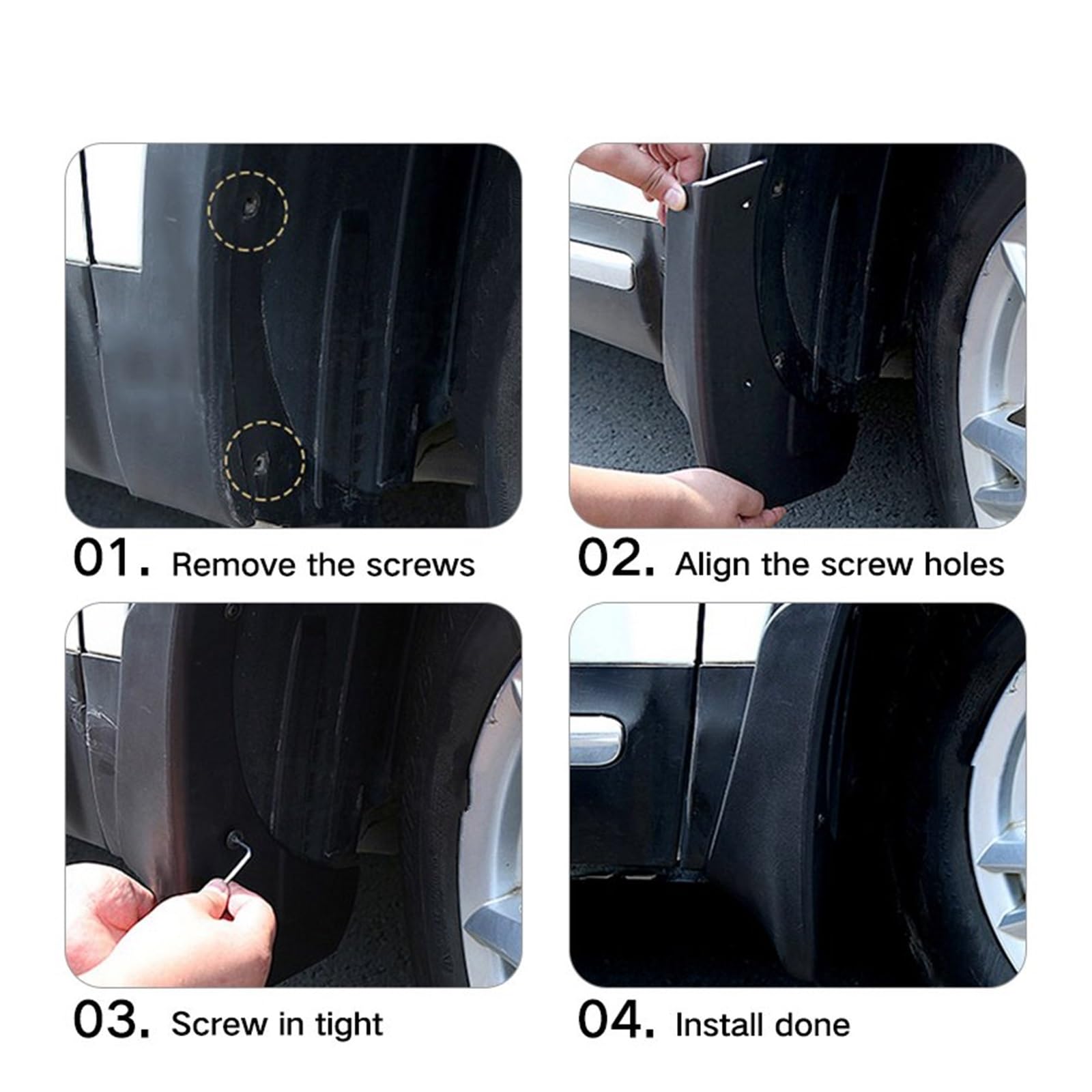 01. Remove the screws

02. Align the screw holes

03. Screw in tight

04. Install done