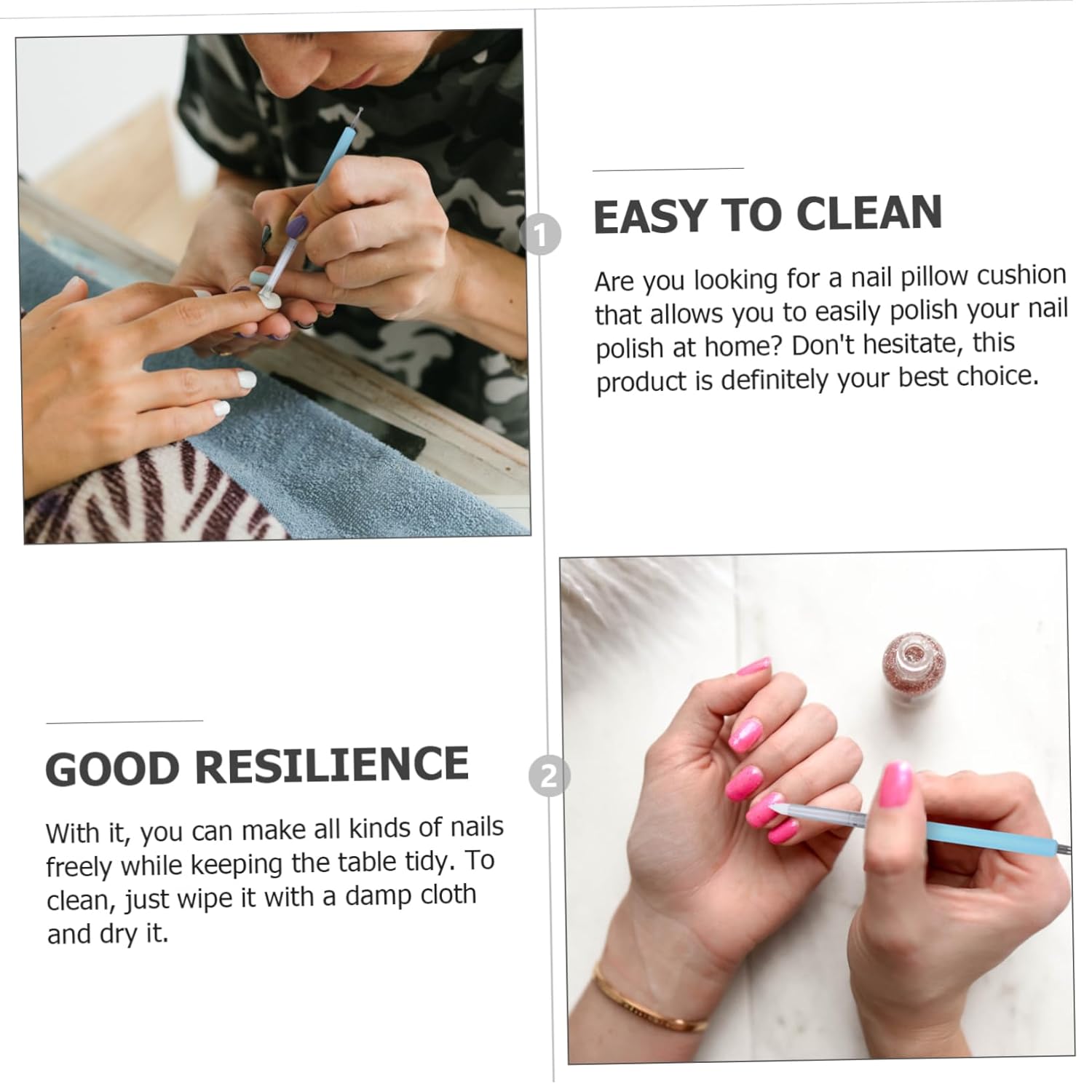 1

EASY TO CLEAN

Are you looking for a nail pillow cushion that allows you to easily polish your nail polish at home? Don't hesitate, this product is definitely your best choice.

GOOD RESILIENCE

2

With it, you can make all kinds of nails freely while keeping the table tidy. To clean, just wipe it with a damp cloth and dry it.