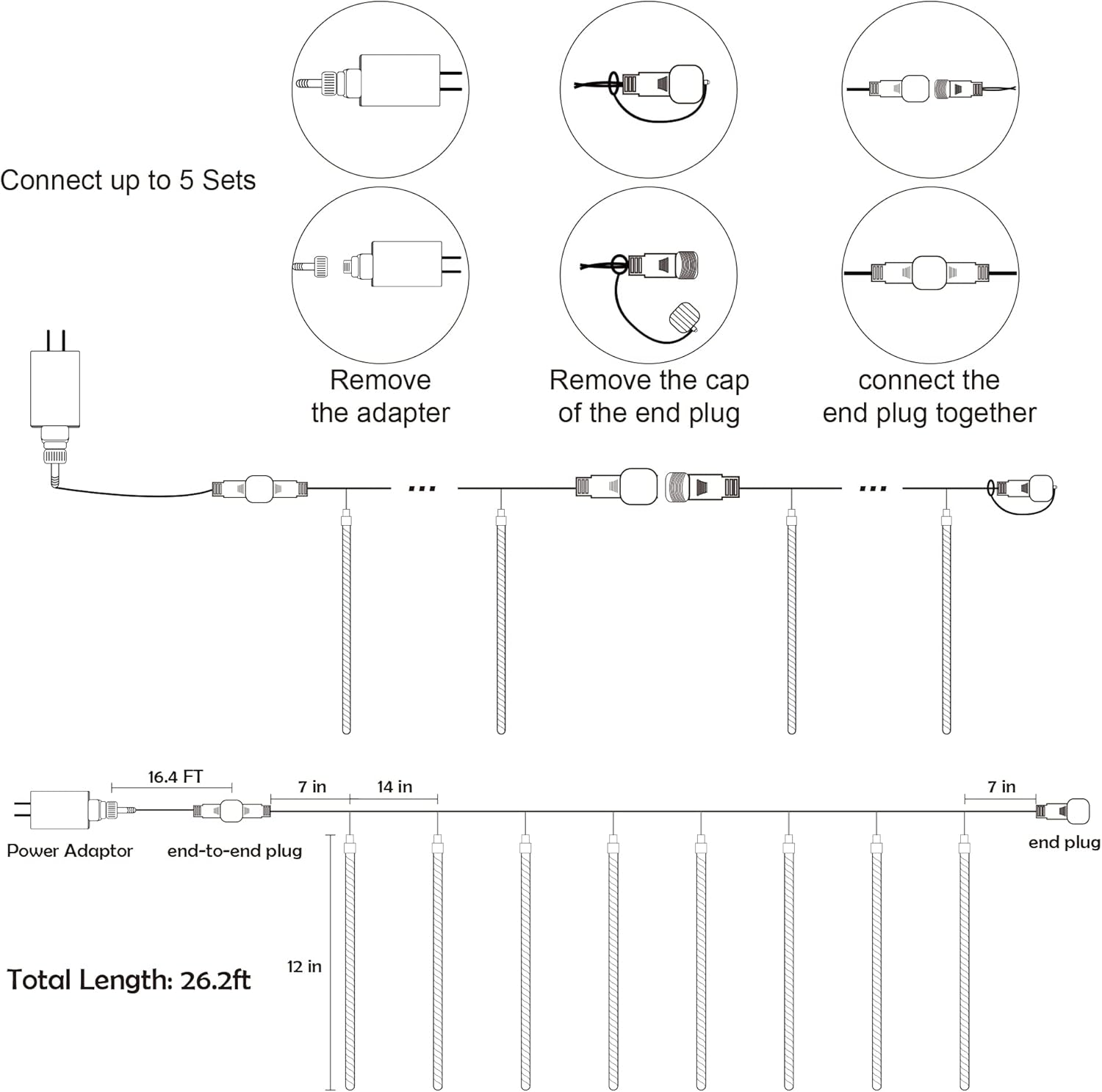 Connect up to 5 Sets

Remove the adapter

Remove the cap of the end plug

connect the end plug together

...

...

16.4 FT

7 in

14 in

7 in

Power Adaptor

end-to-end plug

end plug

12 in

Total Length: 26.2ft