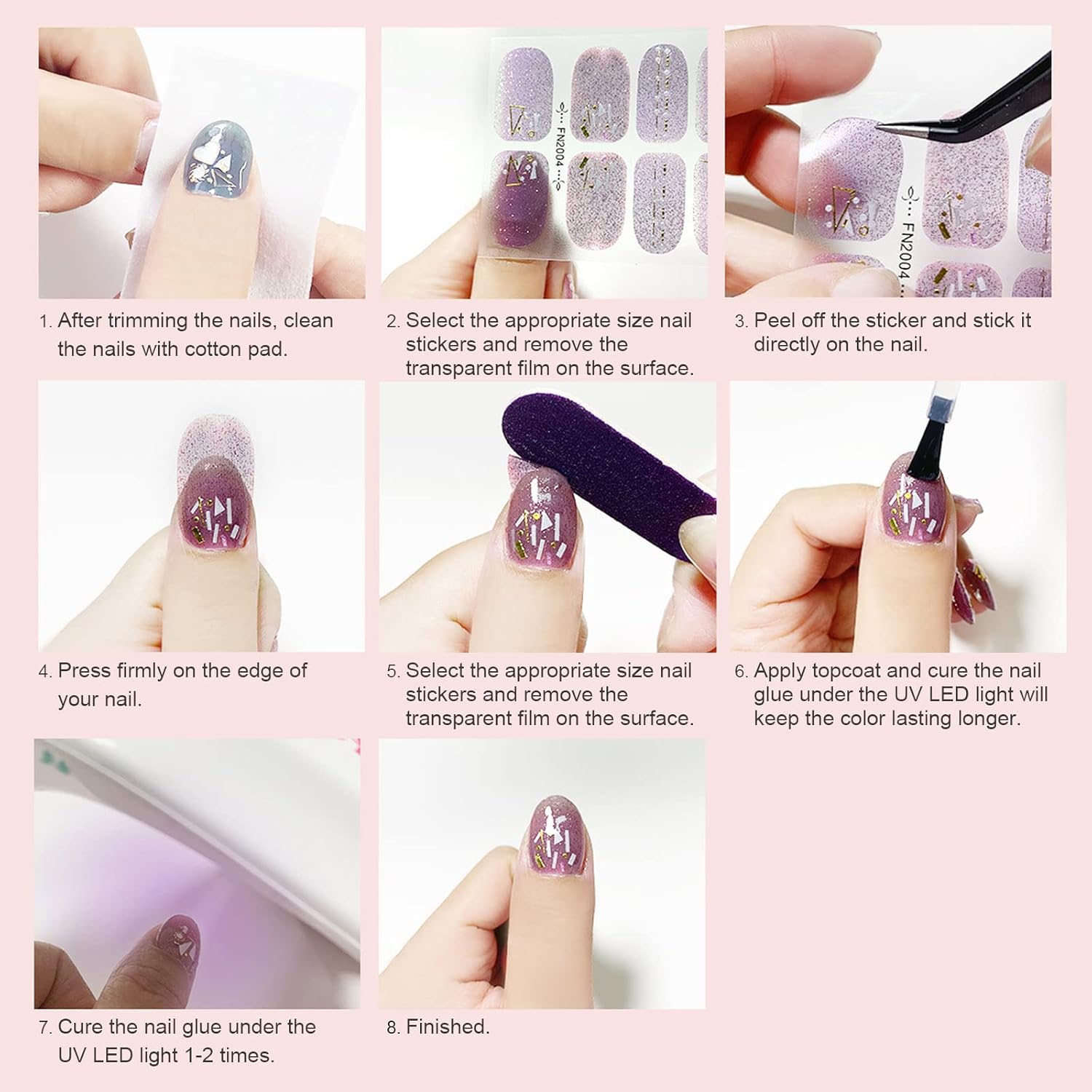 FN2004

FN2004

1. After trimming the nails, clean the nails with cotton pad.

2. Select the appropriate size nail stickers and remove the transparent film on the surface.

3. Peel off the sticker and stick it directly on the nail.

4. Press firmly on the edge of your nail.

5. Select the appropriate size nail stickers and remove the transparent film on the surface.

6. Apply topcoat and cure the nail glue under the UV LED light will keep the color lasting longer.

7. Cure the nail glue under the UV LED light 1-2 times.

8. Finished.