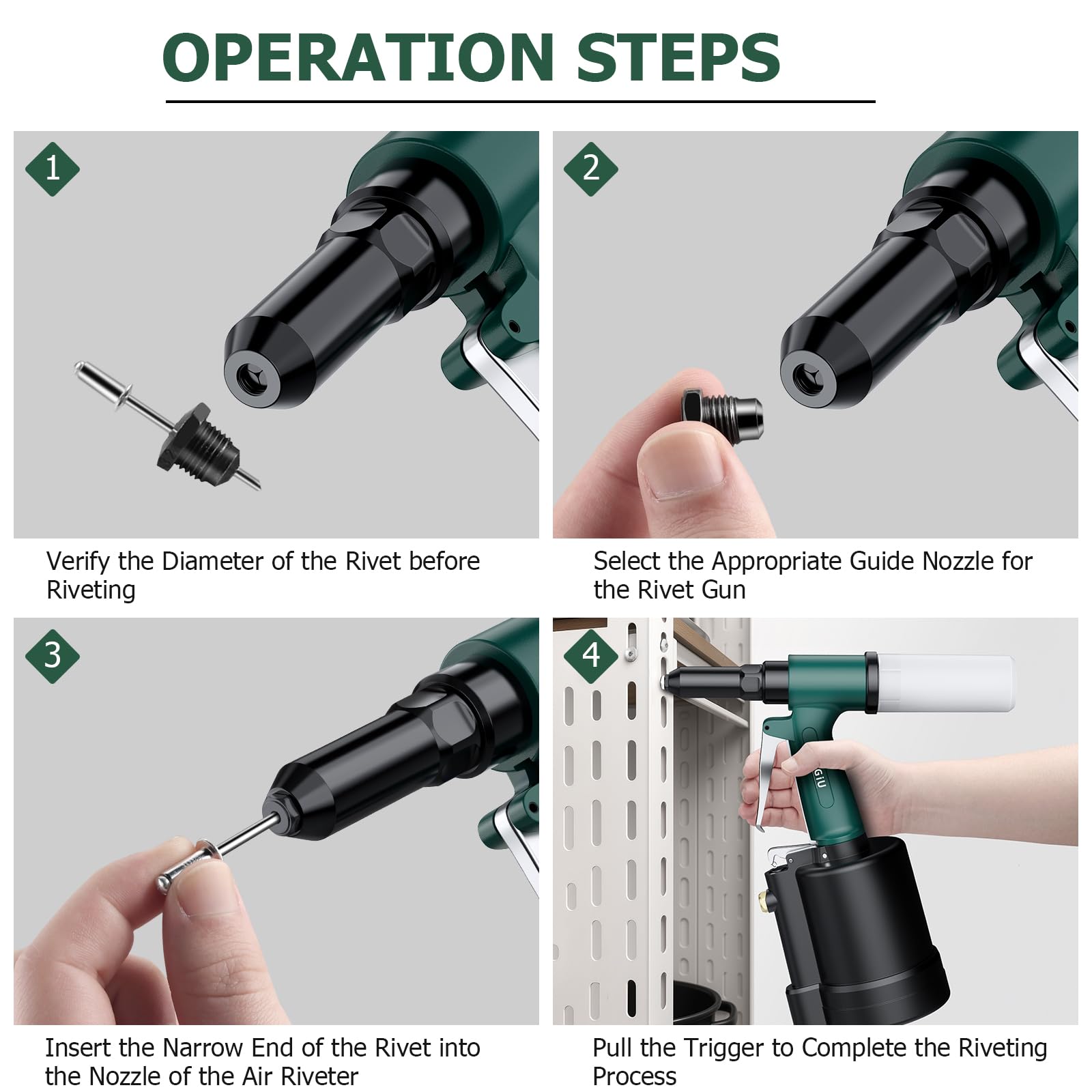 OPERATION STEPS

1

Verify the Diameter of the Rivet before Riveting

2

Select the Appropriate Guide Nozzle for the Rivet Gun

3

Insert the Narrow End of the Rivet into the Nozzle of the Air Riveter

4

GIU

Pull the Trigger to Complete the Riveting Process