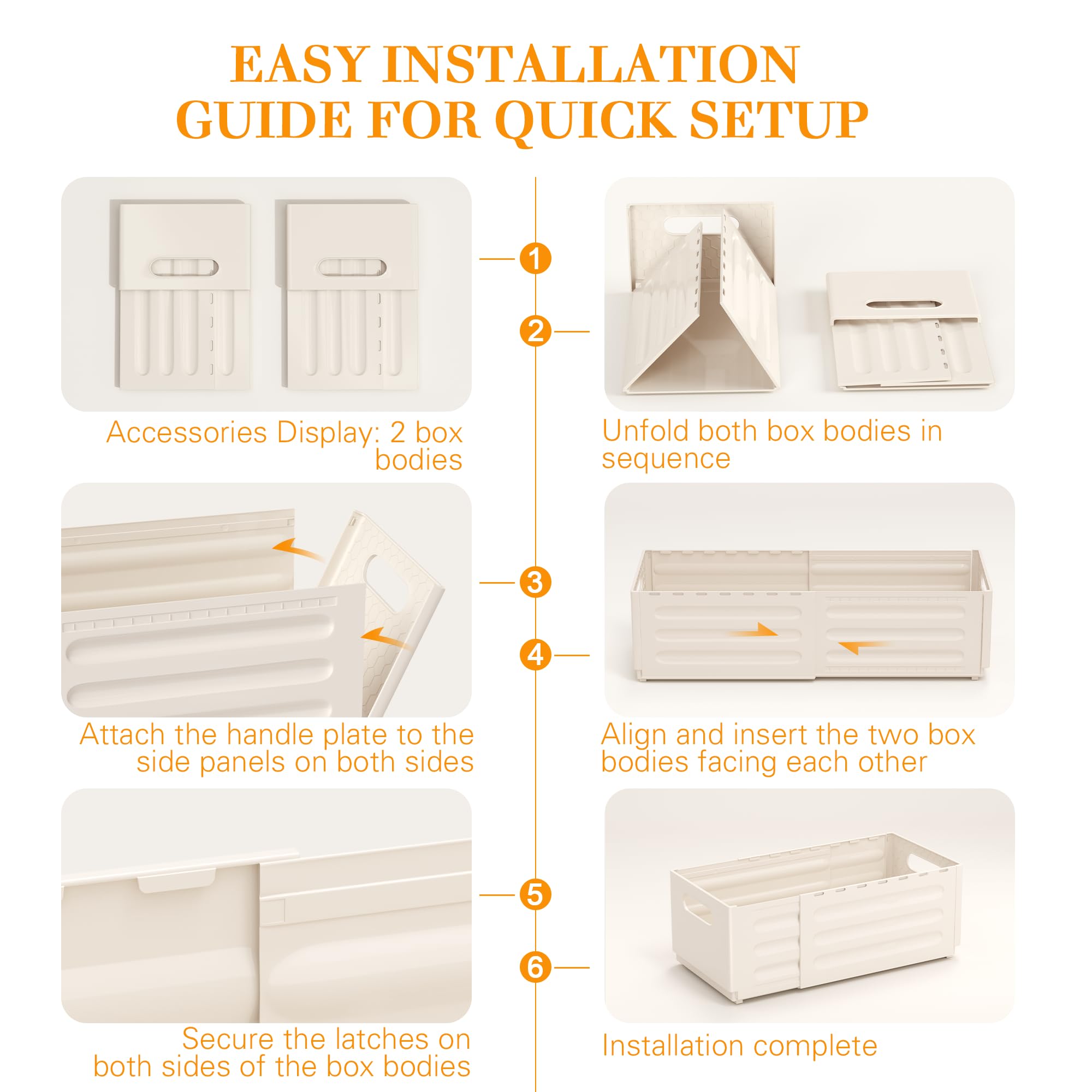 EASY INSTALLATION GUIDE FOR QUICK SETUP

1

Accessories Display: 2 box bodies

2

Unfold both box bodies in sequence

3

Attach the handle plate to the side panels on both sides

4

Align and insert the two box bodies facing each other

5

Secure the latches on both sides of the box bodies

6

Installation complete