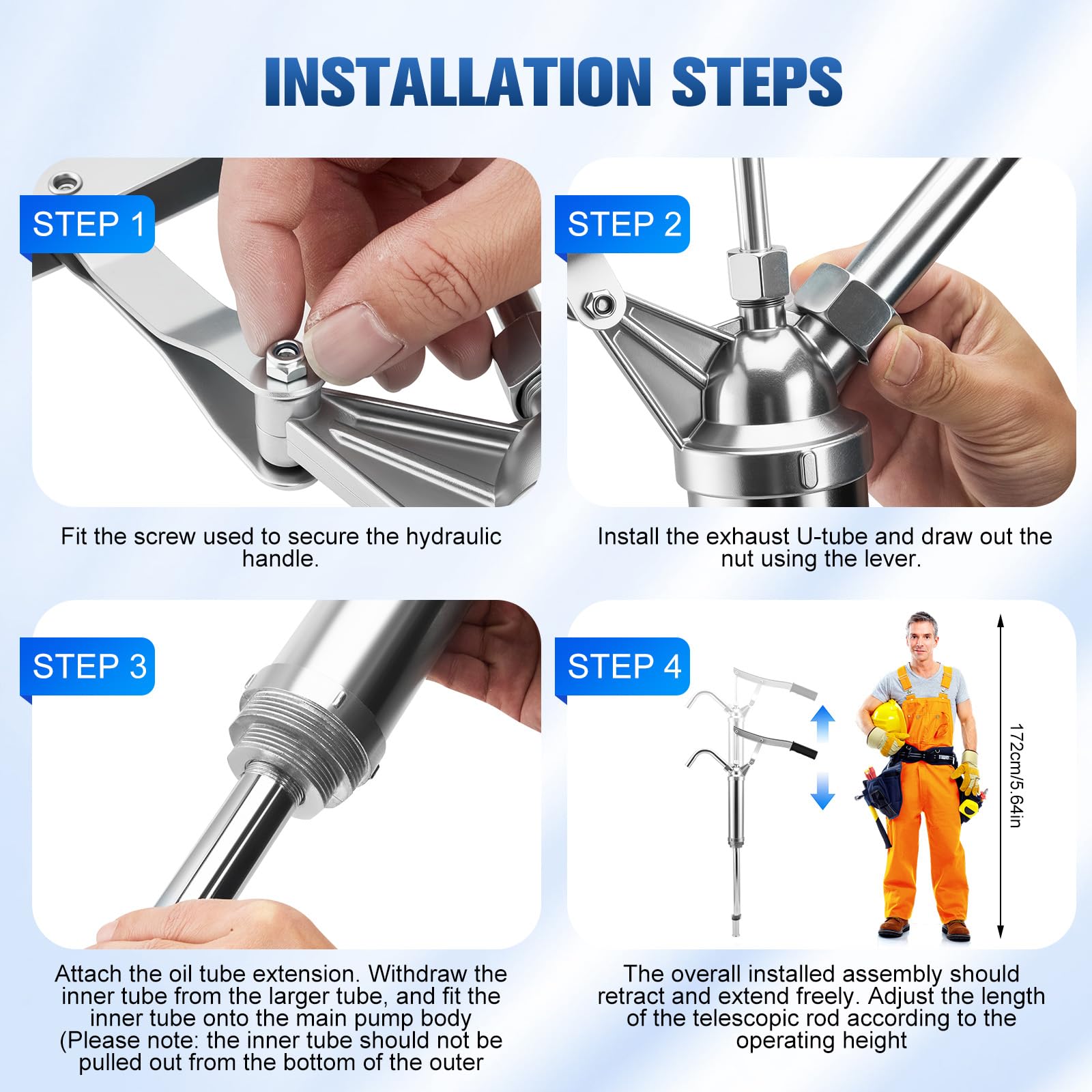 INSTALLATION STEPS

STEP 1

Fit the screw used to secure the hydraulic handle.

STEP 2

Install the exhaust U-tube and draw out the nut using the lever.

STEP 3

Attach the oil tube extension. Withdraw the inner tube from the larger tube, and fit the inner tube onto the main pump body (Please note: the inner tube should not be pulled out from the bottom of the outer

STEP 4

172cm/5.64in

The overall installed assembly should retract and extend freely. Adjust the length of the telescopic rod according to the operating height