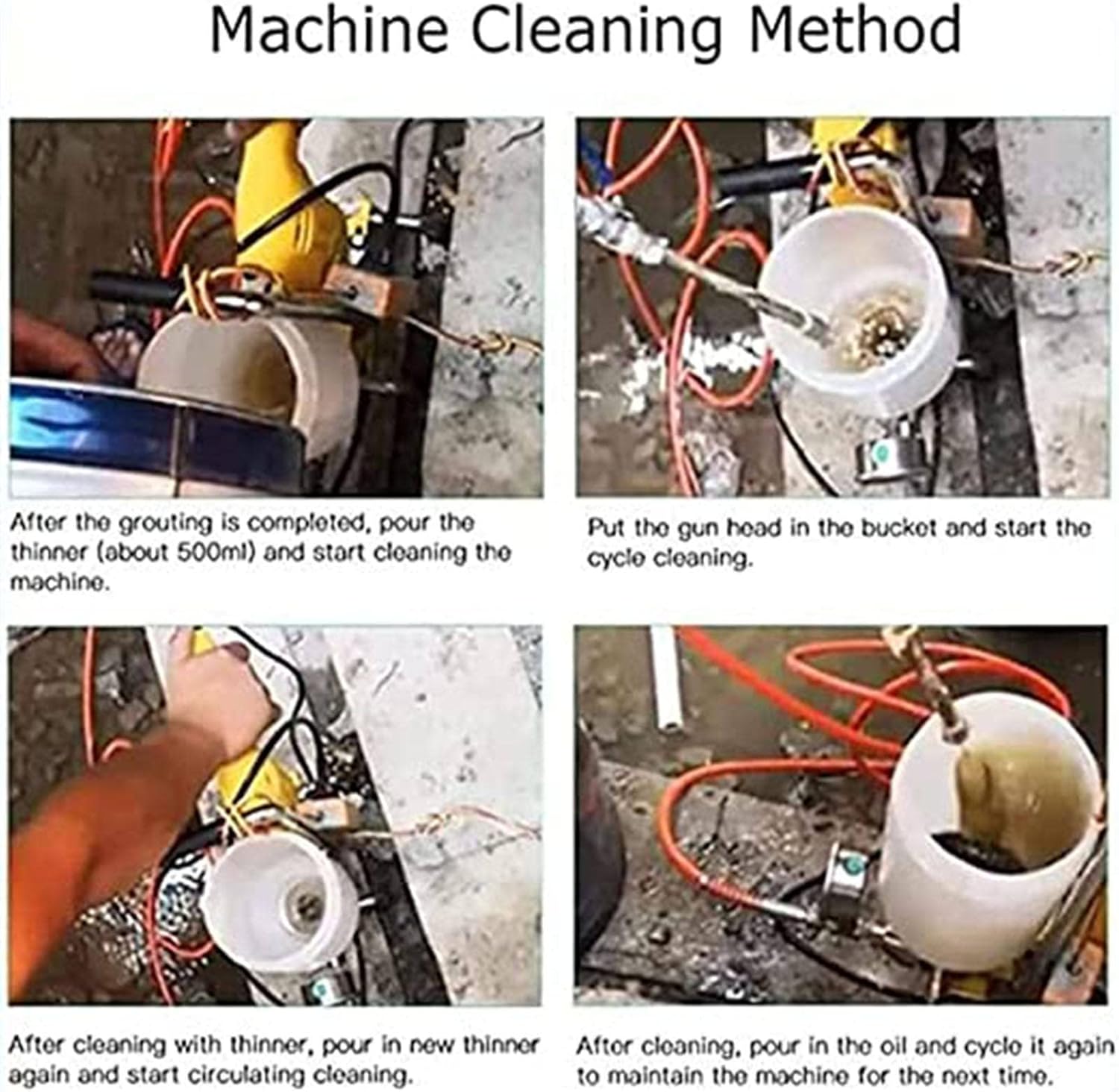 Machine Cleaning Method

After the grouting is completed, pour the thinner (about 500ml) and start cleaning the machine.

Put the gun head in the bucket and start the cycle cleaning.

After cleaning with thinner, pour in new thinner again and start circulating cleaning.

After cleaning, pour in the oil and cycle it again to maintain the machine for the next time.