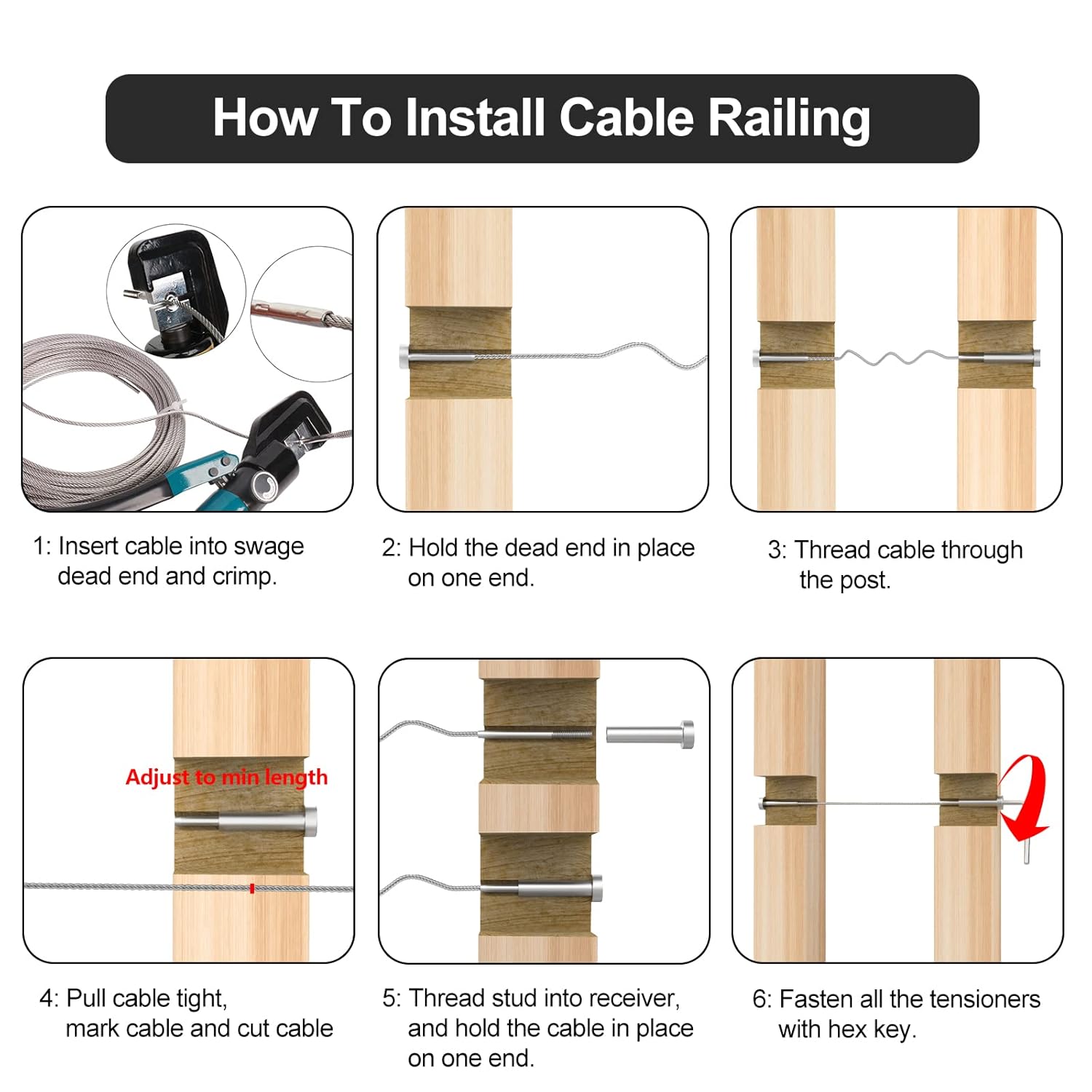 How To Install Cable Railing

1: Insert cable into swage dead end and crimp.

2: Hold the dead end in place on one end.

3: Thread cable through the post.

Adjust to min length

4: Pull cable tight, mark cable and cut cable

5: Thread stud into receiver, and hold the cable in place on one end.

6: Fasten all the tensioners with hex key.