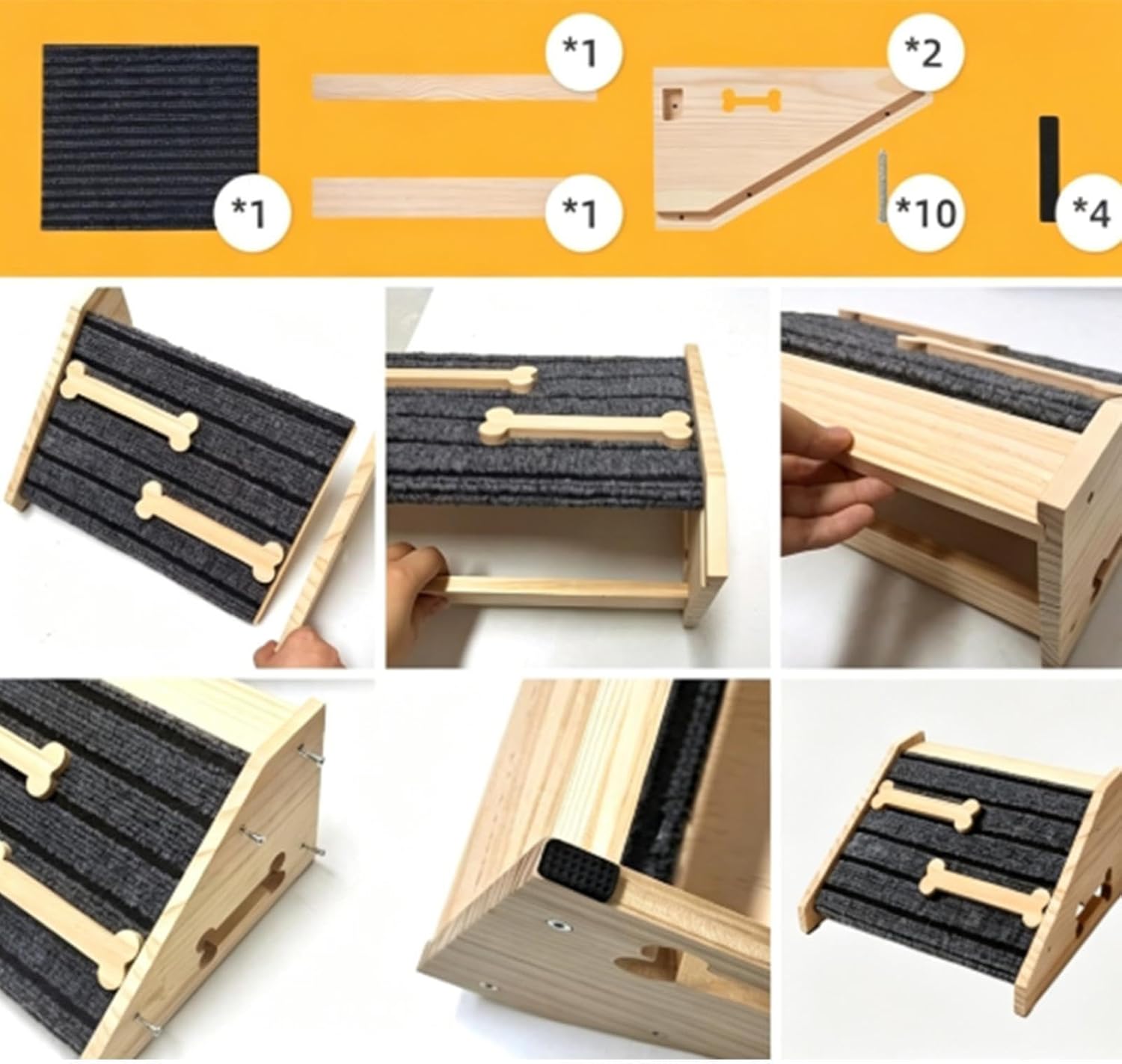 *1

*1

*1

*2

*10

*4