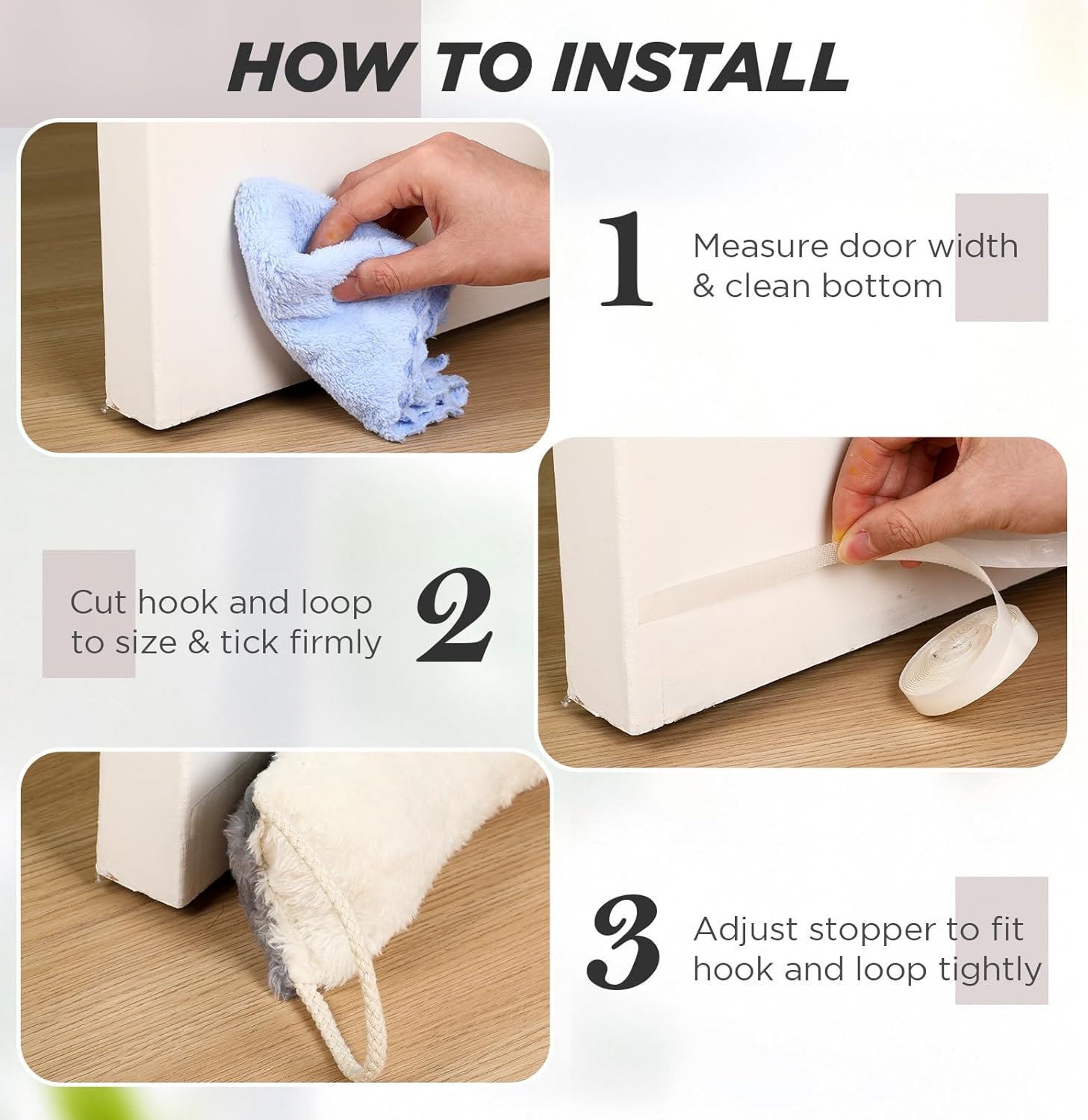 HOW TO INSTALL

1

Measure door width & clean bottom

Cut hook and loop to size & tick firmly

2

3

Adjust stopper to fit hook and loop tightly