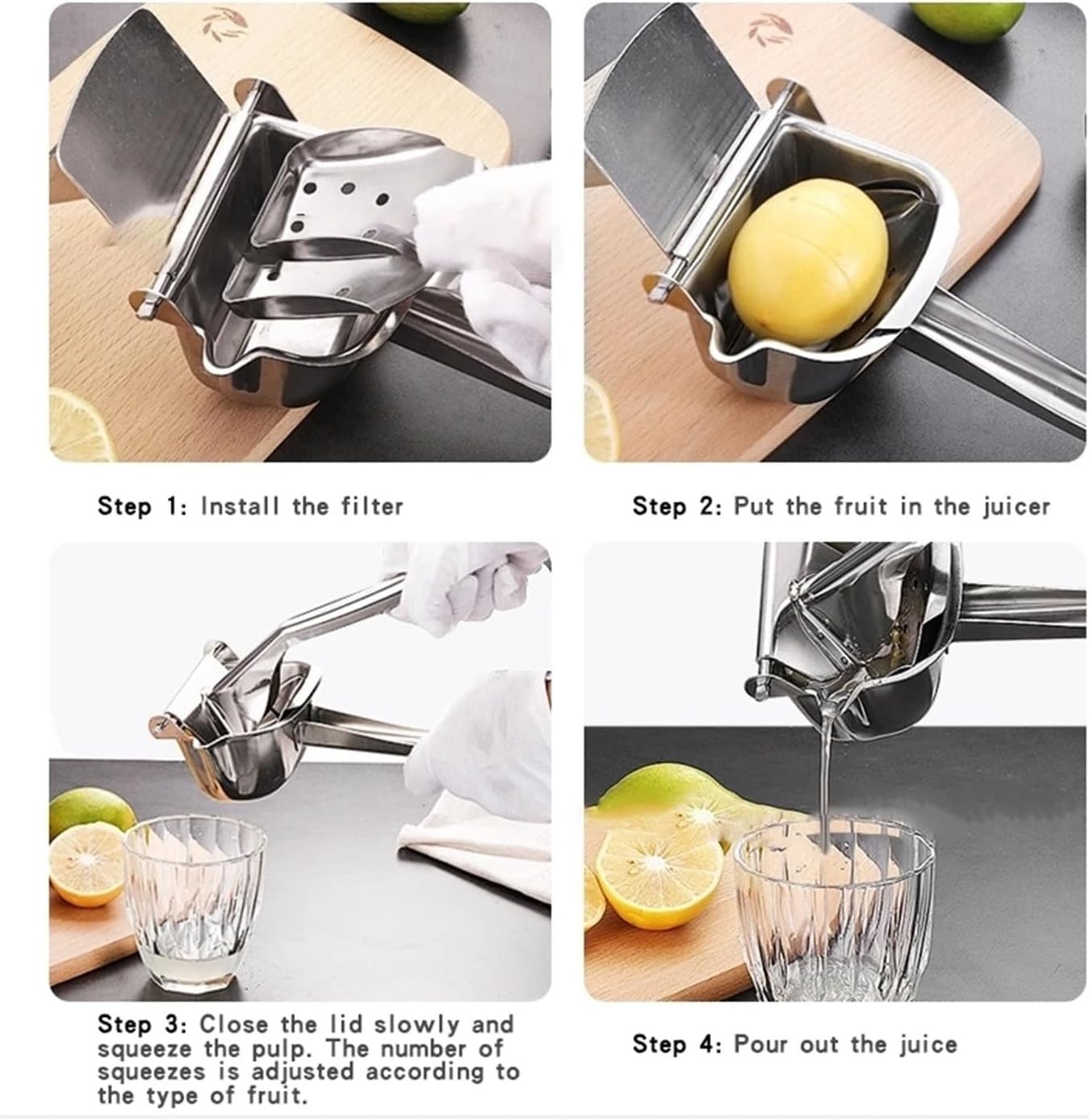 Step 1: Install the filter

Step 2: Put the fruit in the juicer

Step 3: Close the lid slowly and squeeze the pulp. The number of squeezes is adjusted according to the type of fruit.

Step 4: Pour out the juice