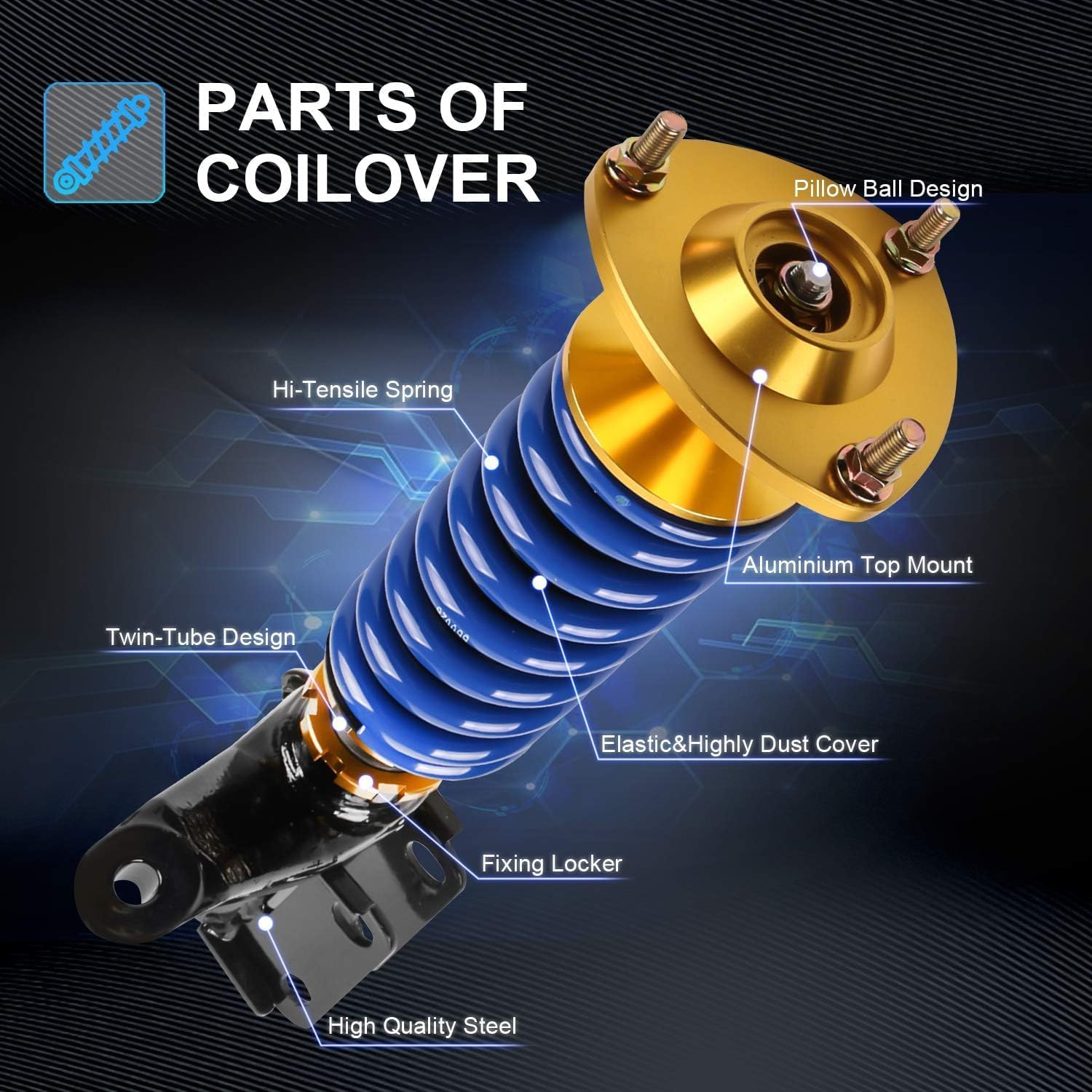 PARTS OF COILOVER

Pillow Ball Design

Hi-Tensile Spring

Aluminium Top Mount

Twin-Tube Design

Elastic&Highly Dust Cover

Fixing Locker

High Quality Steel