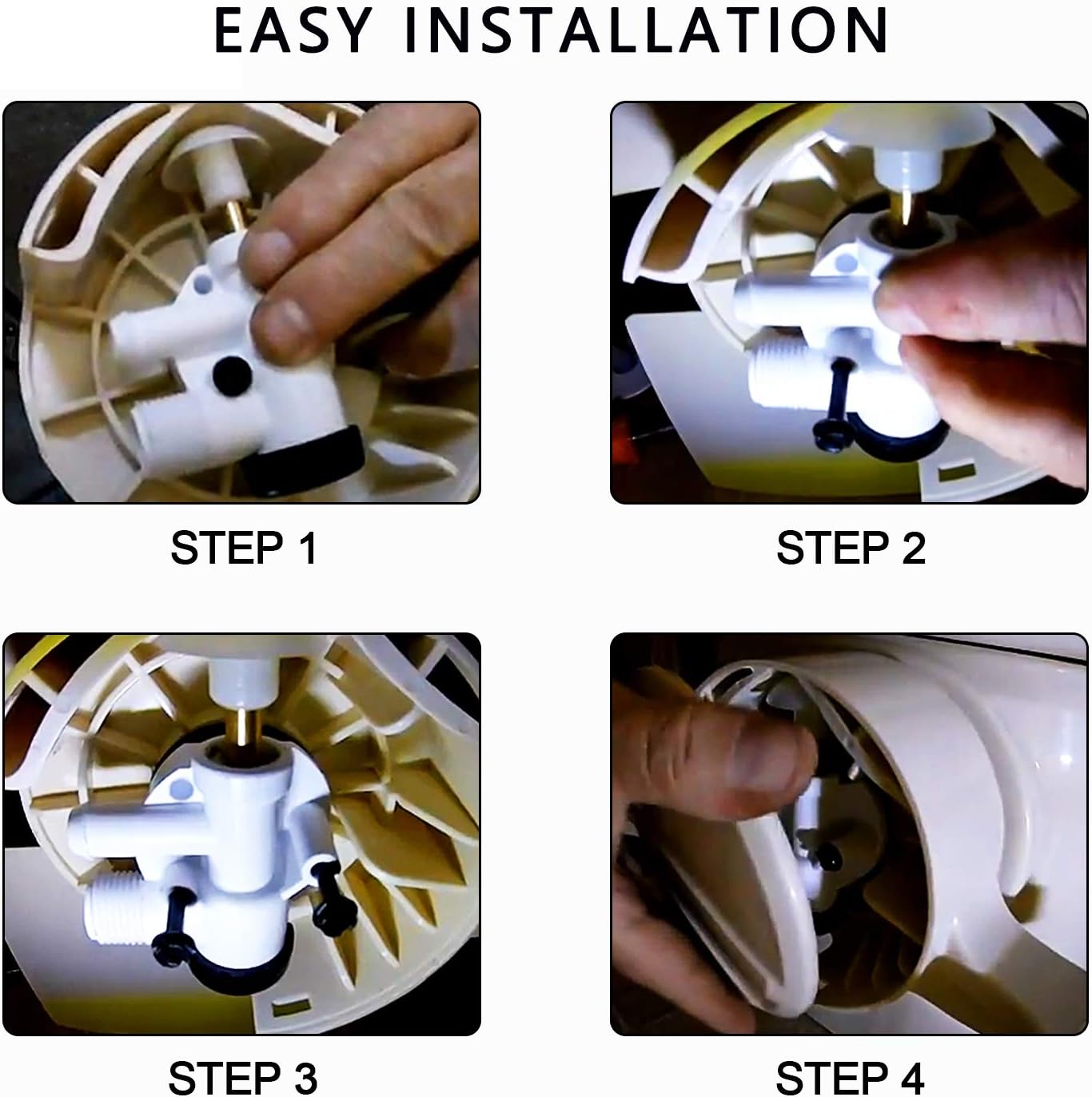 EASY INSTALLATION

STEP 1

STEP 2

STEP 3

STEP 4