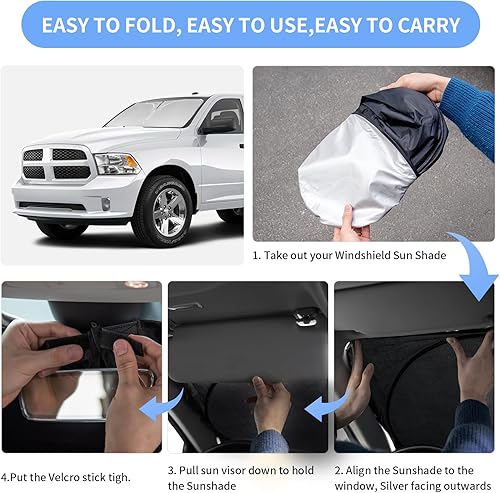 EASY TO FOLD, EASY TO USE,EASY TO CARRY

1. Take out your Windshield Sun Shade

4.Put the Velcro stick tigh.

3. Pull sun visor down to hold the Sunshade

2. Align the Sunshade to the window, Silver facing outwards