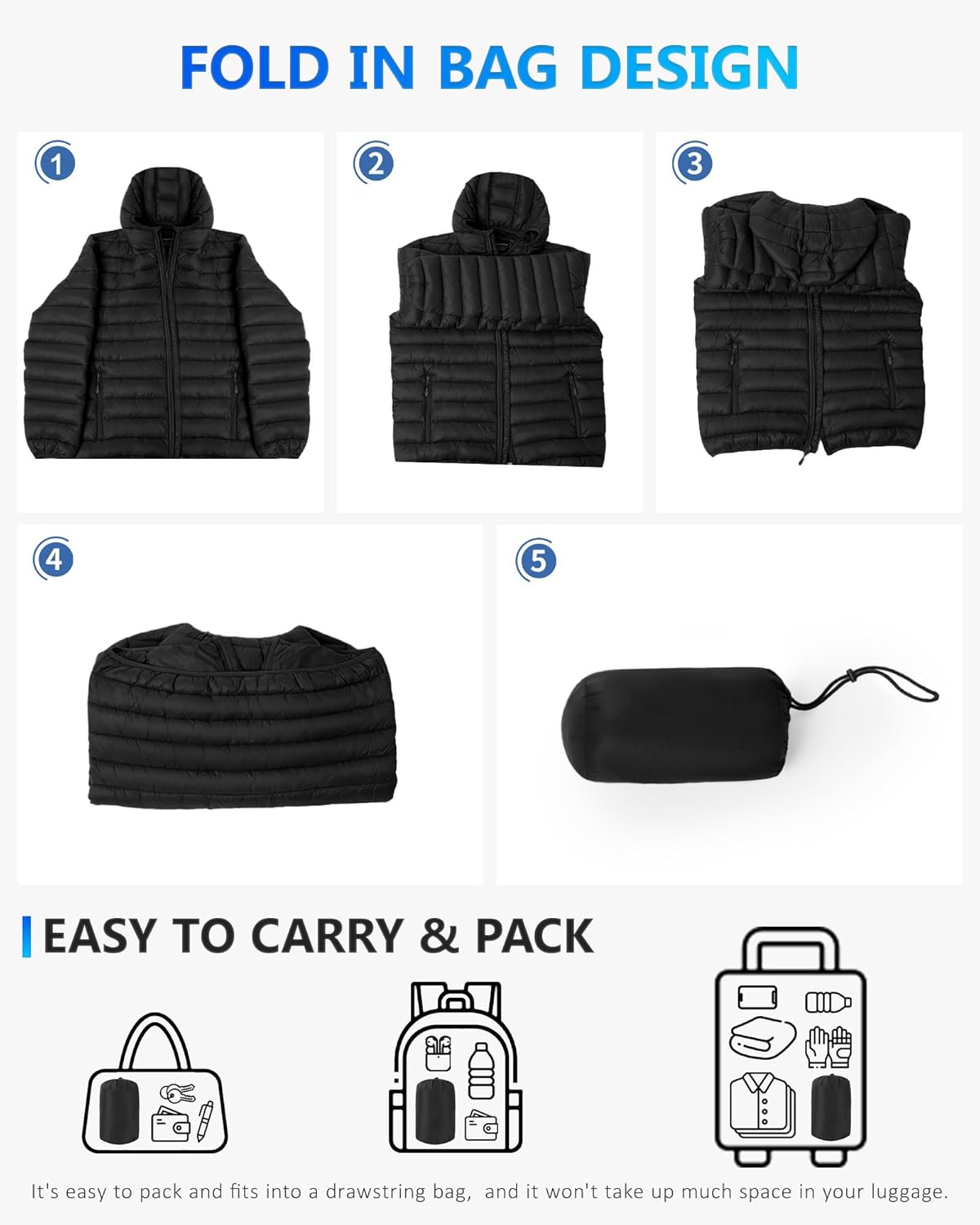 FOLD IN BAG DESIGN

1

2

3

4

5

EASY TO CARRY & PACK

It's easy to pack and fits into a drawstring bag,  and it won't take up much space in your luggage.