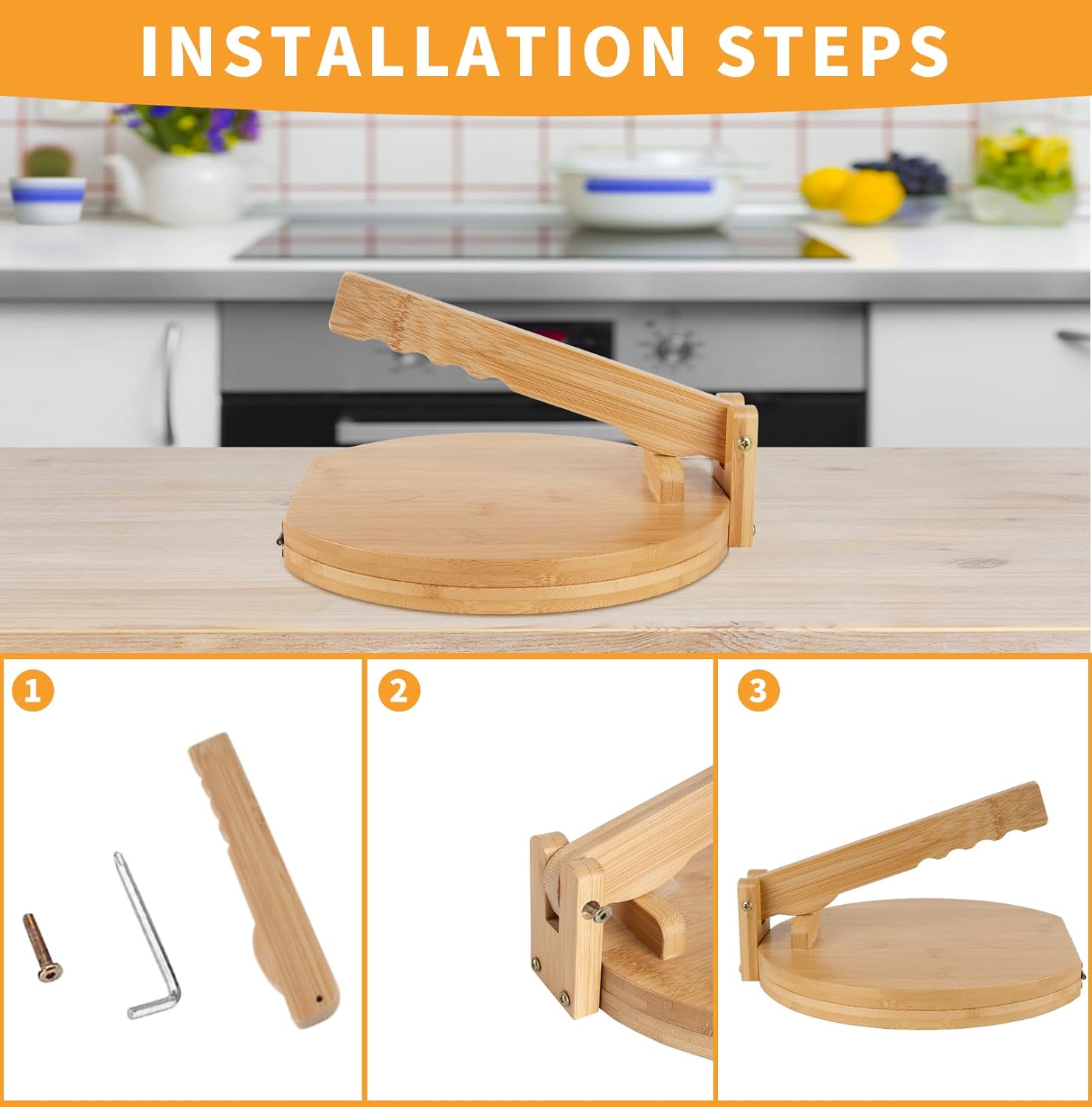 INSTALLATION STEPS

1

2

3