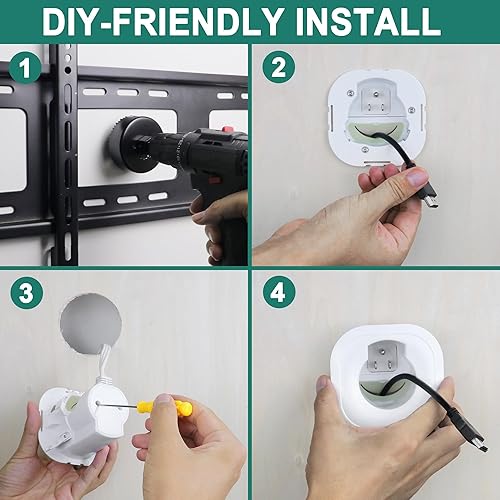 DIY-FRIENDLY INSTALL

1

2

3

4