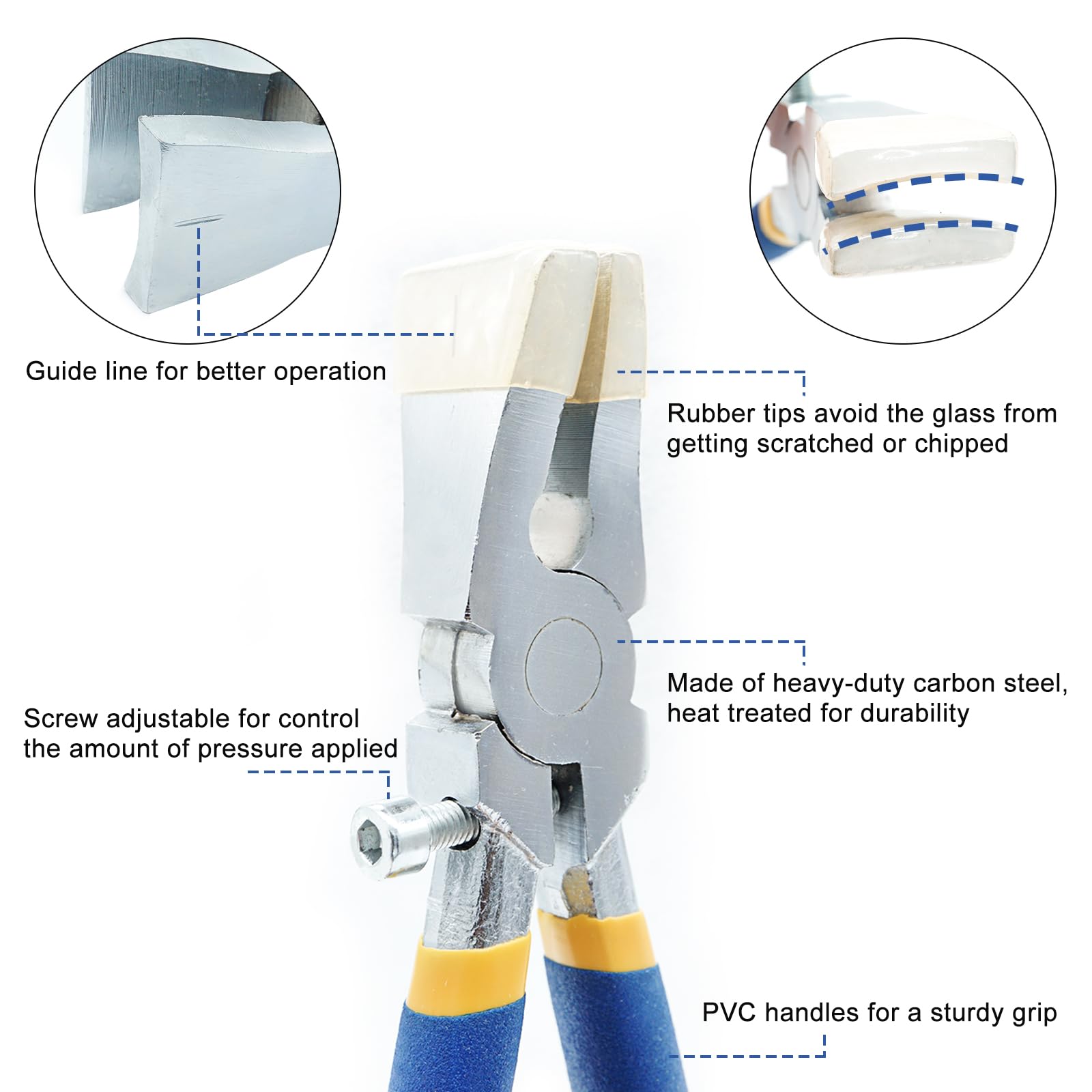 Guide line for better operation

Rubber tips avoid the glass from getting scratched or chipped

Made of heavy-duty carbon steel, heat treated for durability

Screw adjustable for control the amount of pressure applied

PVC handles for a sturdy grip