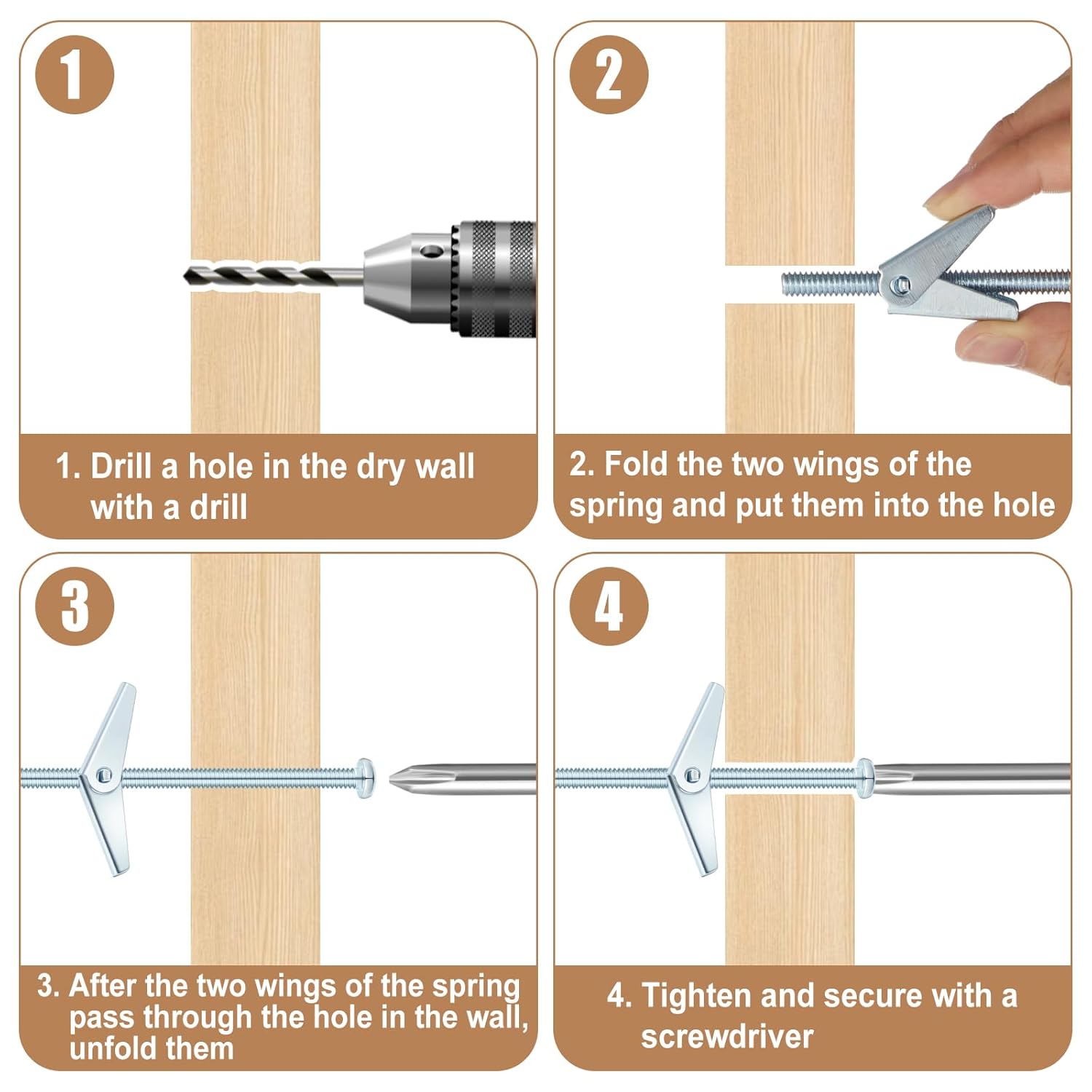 1

1. Drill a hole in the dry wall with a drill

2

2. Fold the two wings of the spring and put them into the hole

3

3. After the two wings of the spring pass through the hole in the wall, unfold them

4

4. Tighten and secure with a screwdriver