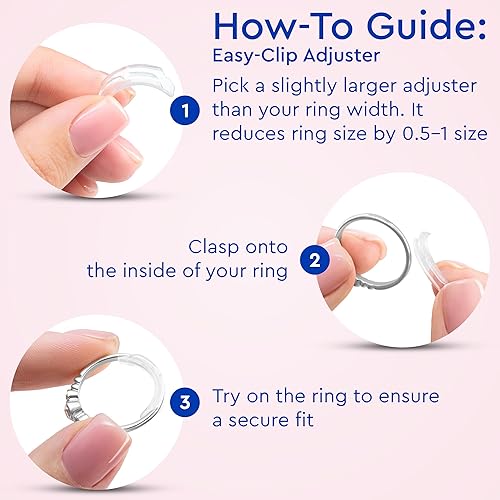 How-To Guide:
Easy-Clip Adjuster

1

Pick a slightly larger adjuster than your ring width. It reduces ring size by 0.5–1 size

Clasp onto the inside of your ring

2

3

Try on the ring to ensure a secure fit