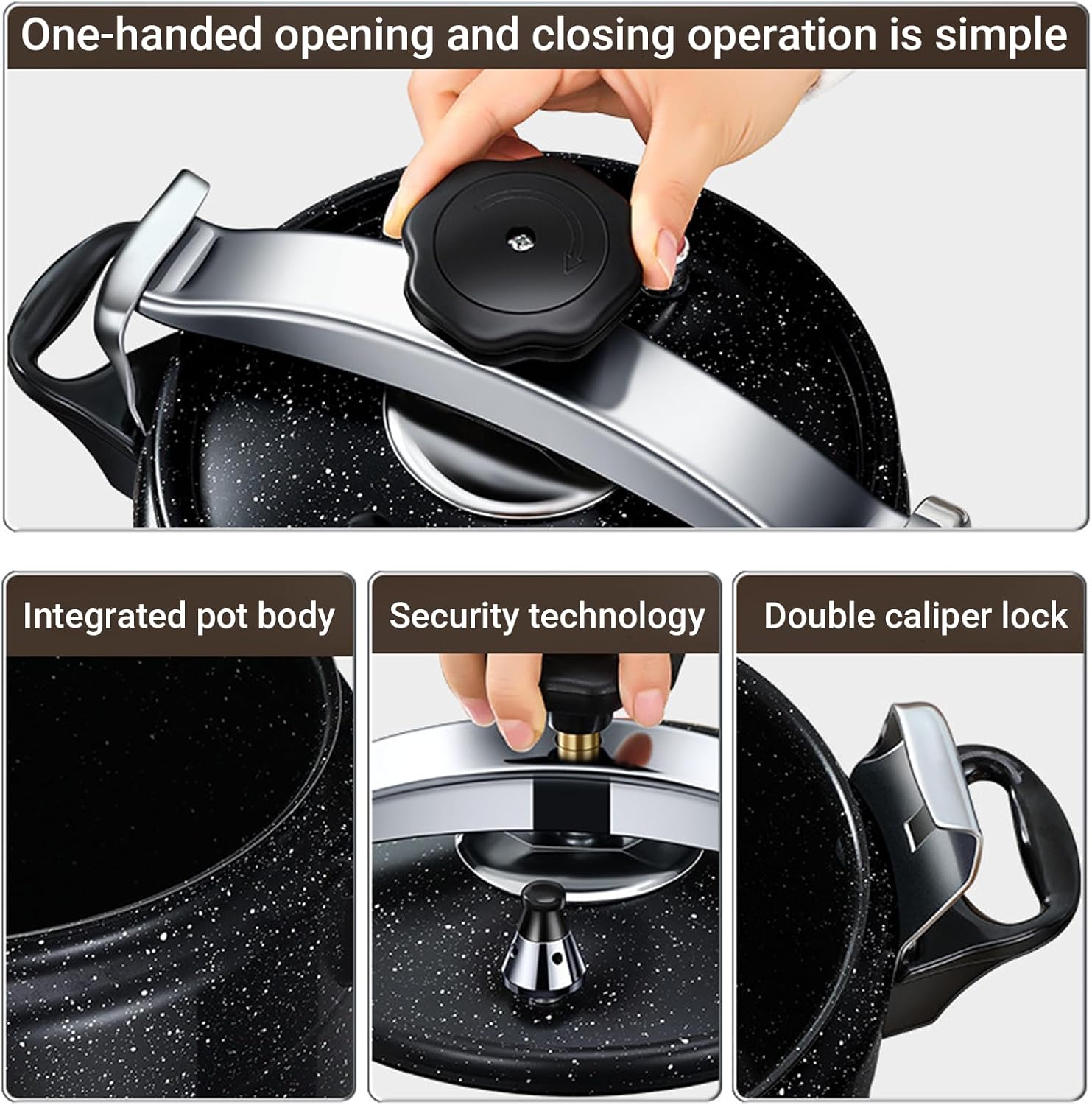 One-handed opening and closing operation is simple

Integrated pot body

Security technology

Double caliper lock