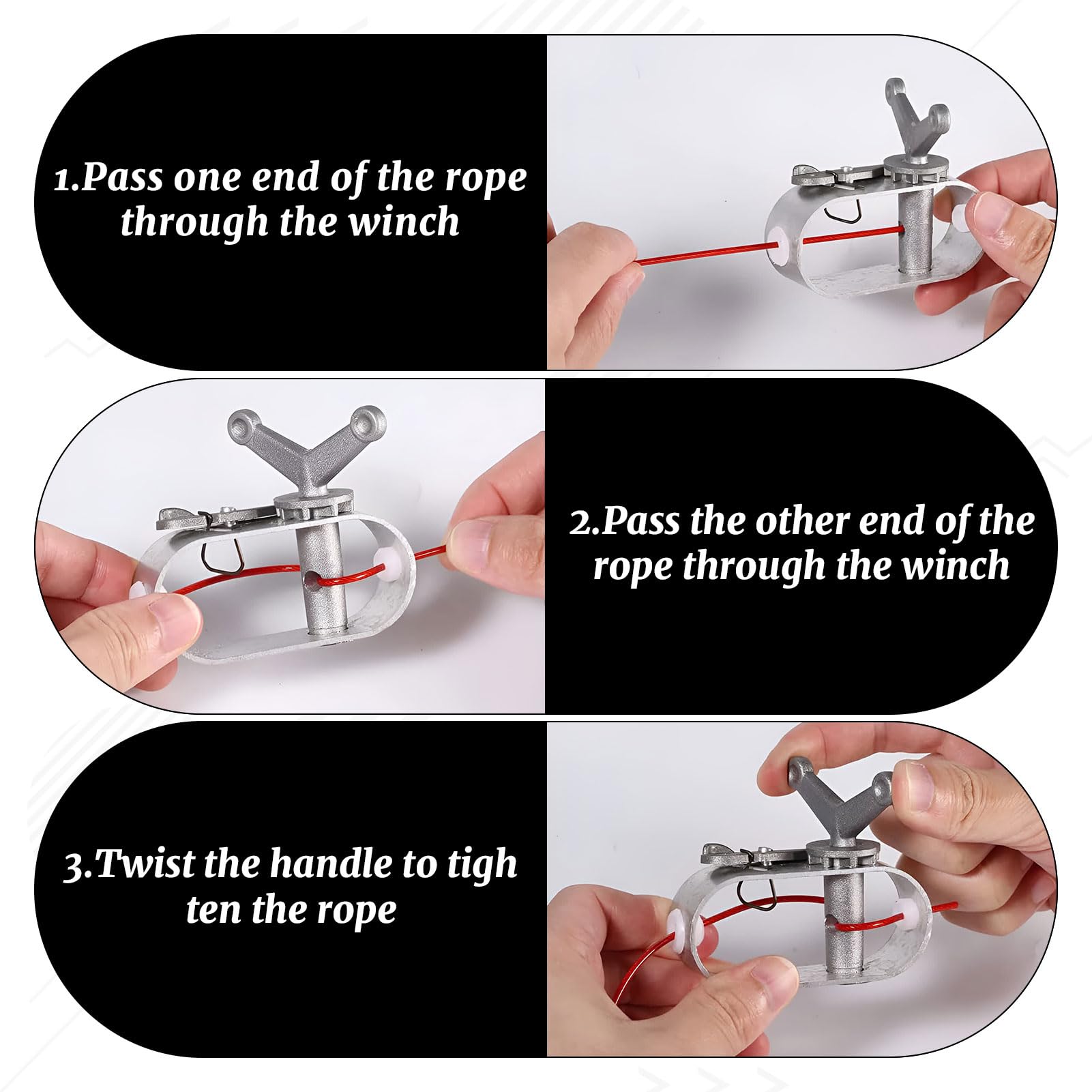 1.Pass one end of the rope through the winch

2.Pass the other end of the rope through the winch

3.Twist the handle to tigh ten the rope