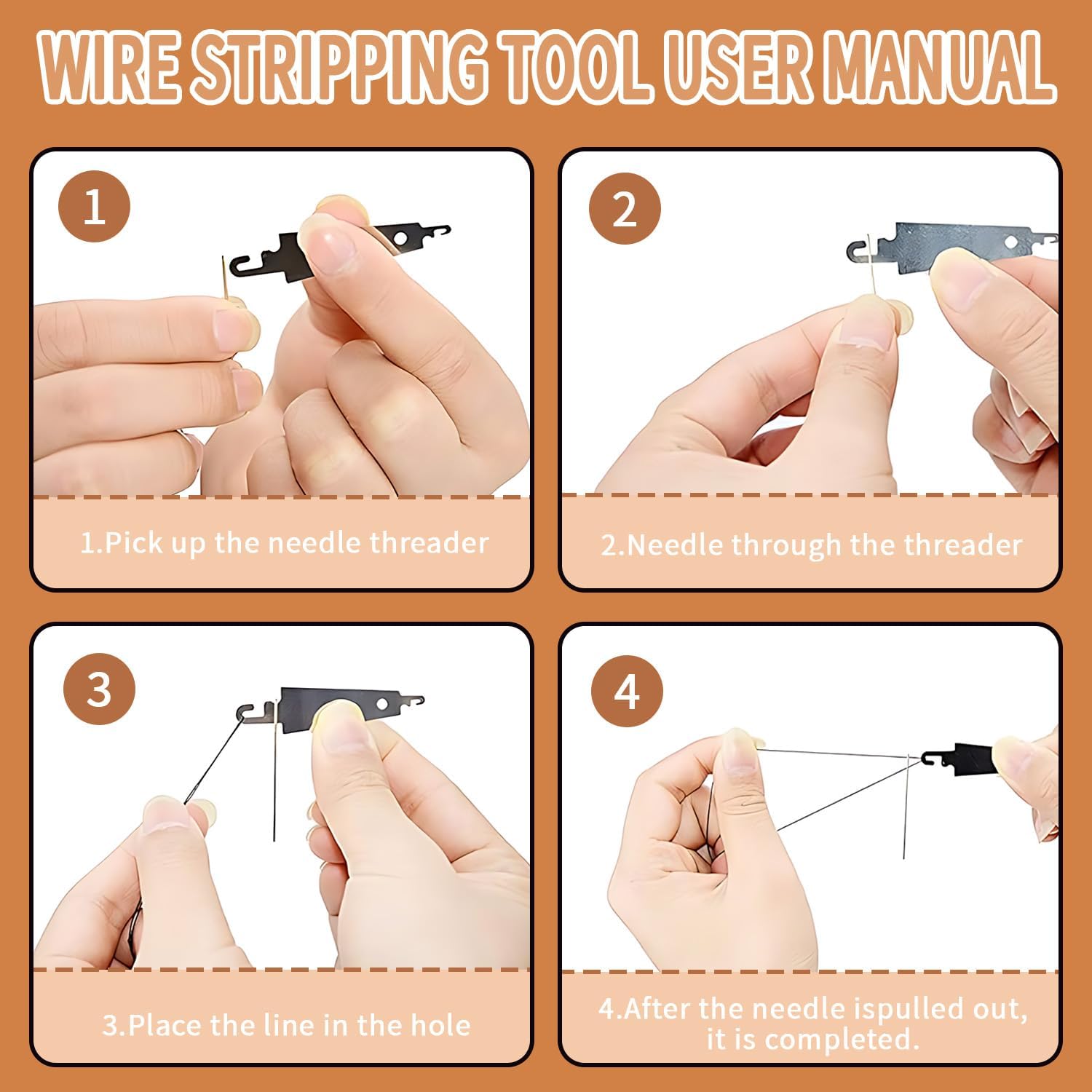 WIRE STRIPPING TOOL USER MANUAL

1

1.Pick up the needle threader

2

2.Needle through the threader

3

3.Place the line in the hole

4

4.After the needle ispulled out, it is completed.