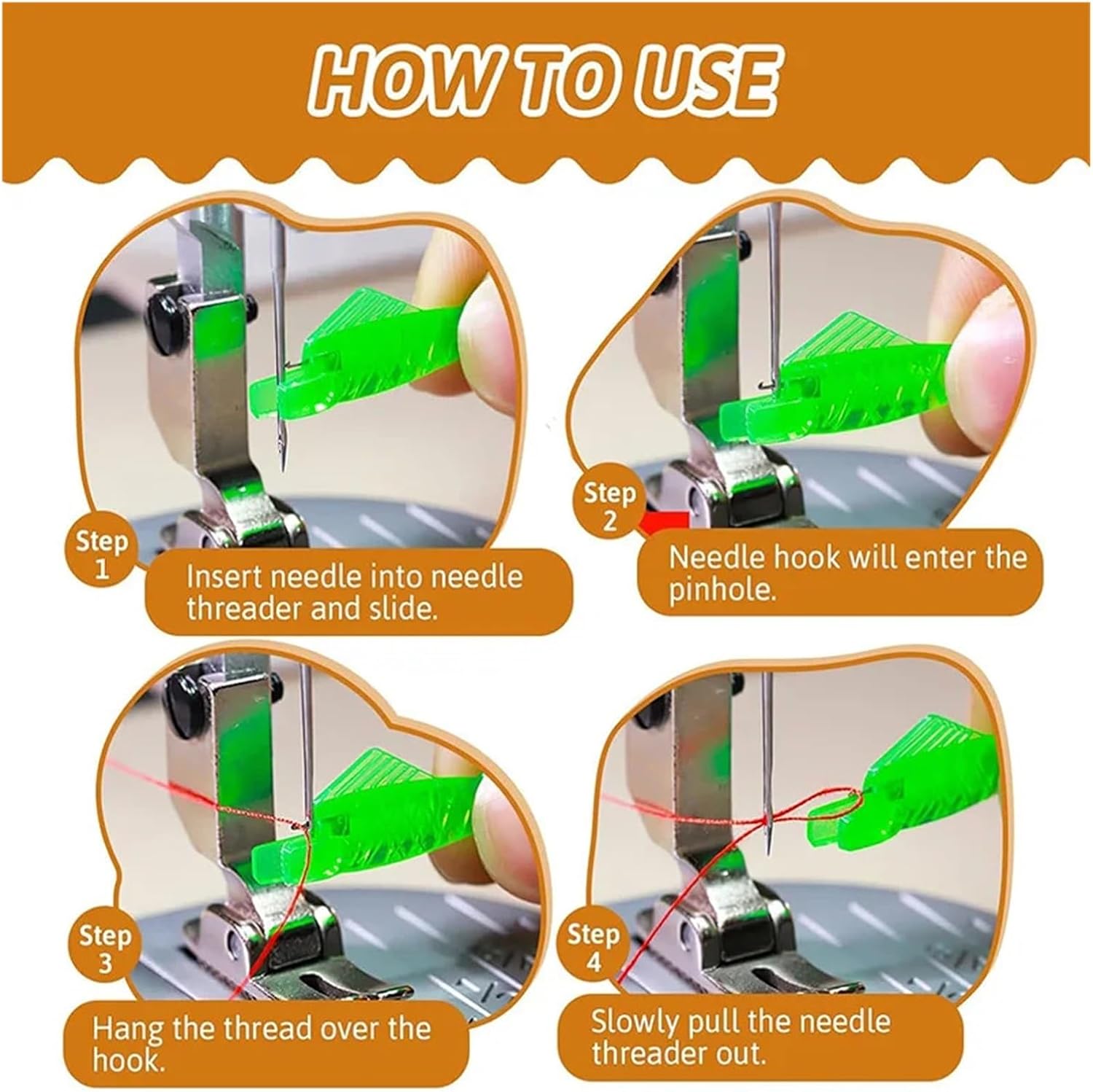 HOW TO USE

Step 1

Insert needle into needle threader and slide.

Step 2

Needle hook will enter the pinhole.

Step 3

Hang the thread over the hook.

Step 4

Slowly pull the needle threader out.