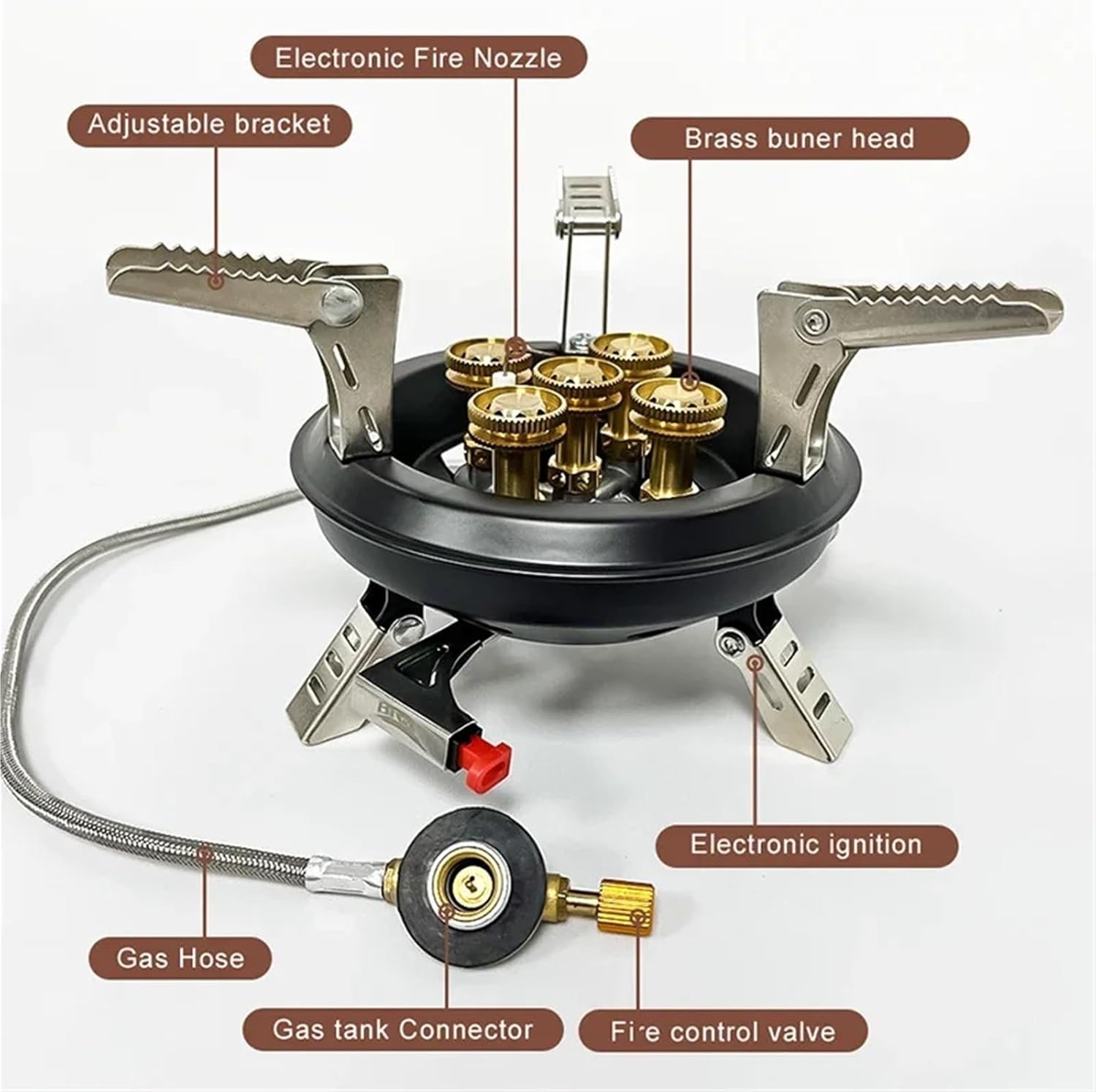 Electronic Fire Nozzle

Adjustable bracket

Brass buner head

Electronic ignition

Gas Hose

Gas tank Connector

Fire control valve