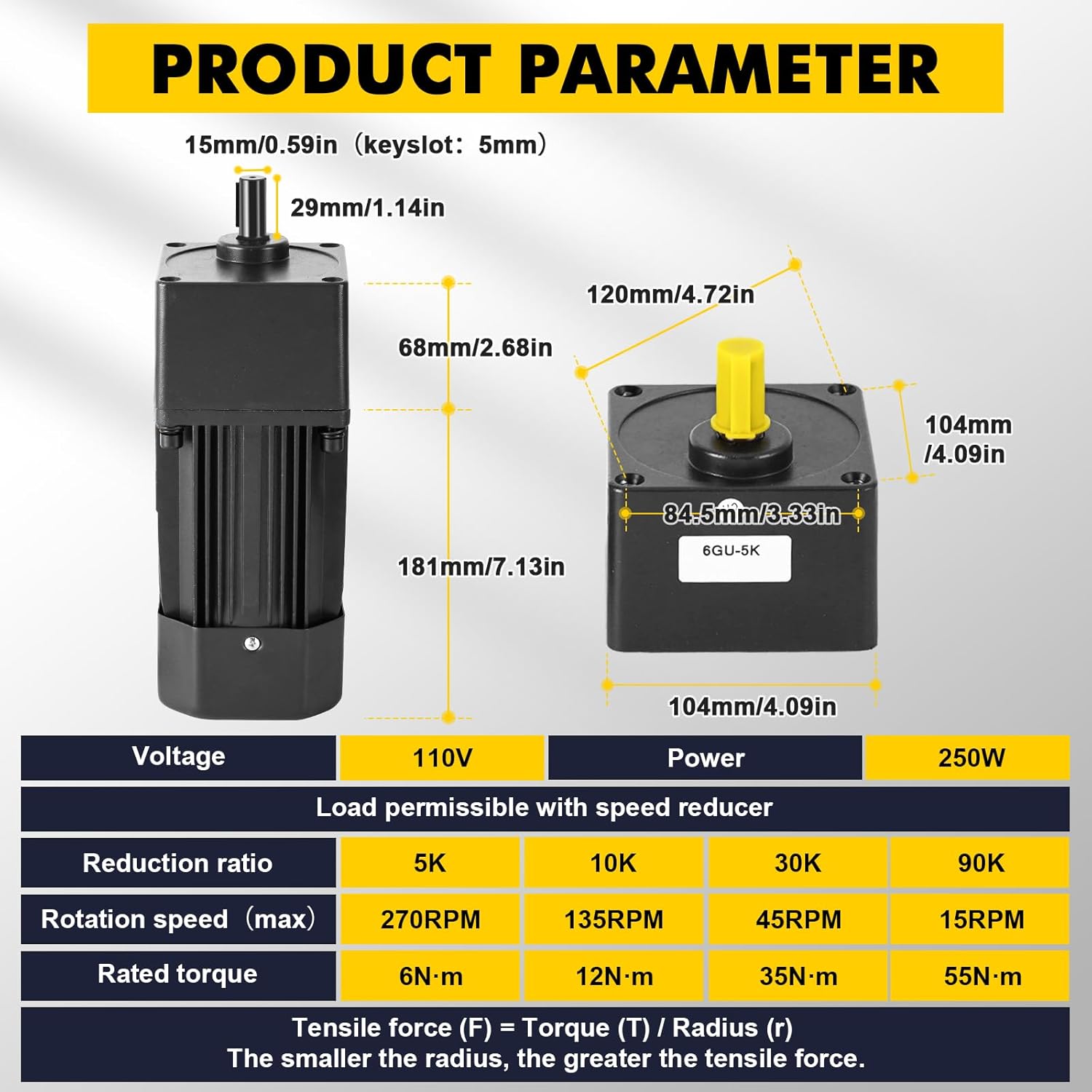 PRODUCT PARAMETER

15mm/0.59in（keyslot：5mm）

29mm/1.14in

68mm/2.68in

181mm/7.13in

120mm/4.72in

104mm /4.09in

84.5mm/3.33in

6GU-5K

104mm/4.09in

| Voltage | 110V | Power | 250W |
|---|---|---|---|

Load permissible with speed reducer

| Reduction ratio | 5K | 10K | 30K | 90K |
|---|---|---|---|---|
| Rotation speed（max） | 270RPM | 135RPM | 45RPM | 15RPM |
| Rated torque | 6N·m | 12N·m | 35N·m | 55N·m |

Tensile force (F) = Torque (T) / Radius (r)
The smaller the radius, the greater the tensile force.