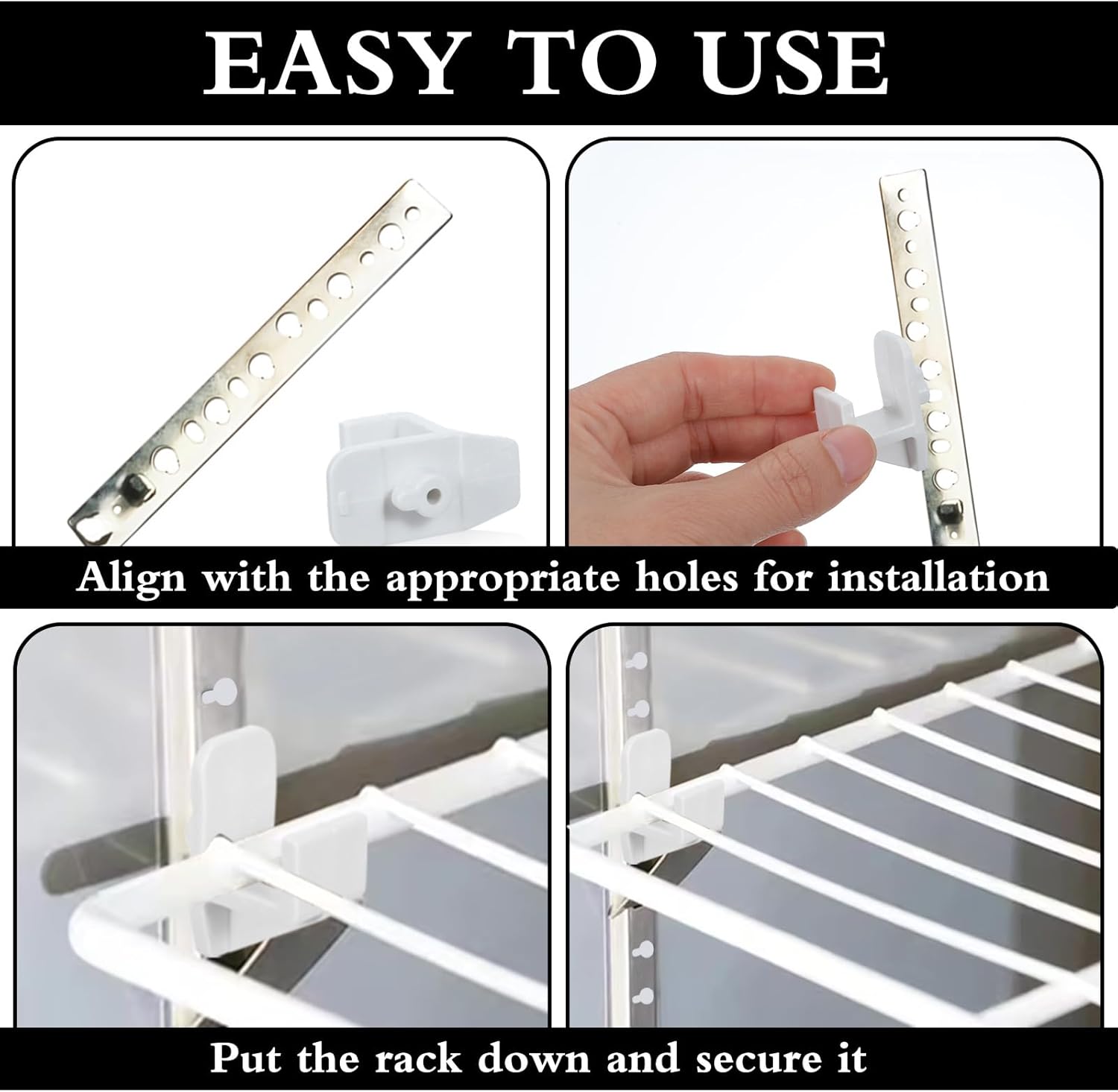 EASY TO USE

Align with the appropriate holes for installation

Put the rack down and secure it