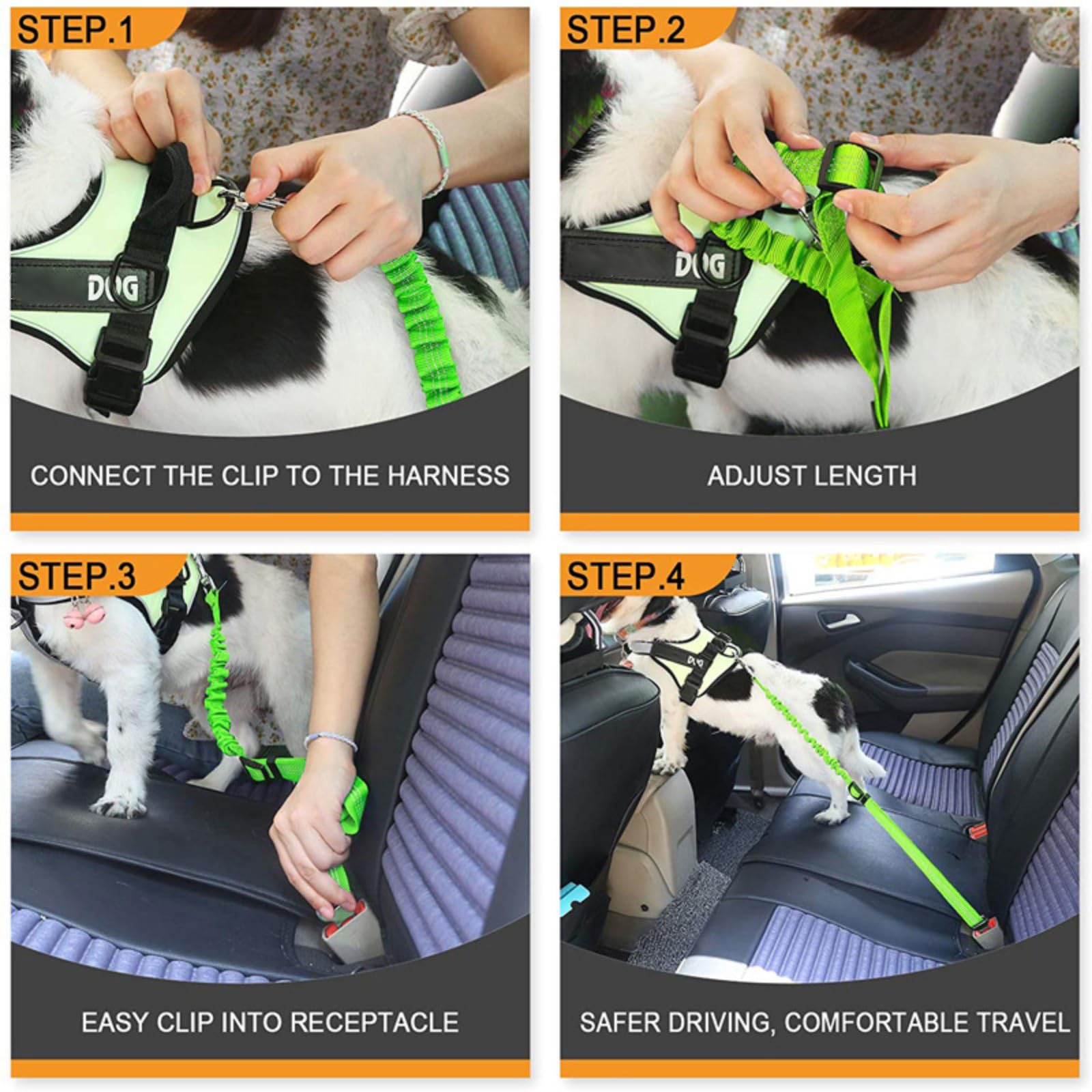 STEP.1

DOG

CONNECT THE CLIP TO THE HARNESS

STEP.2

DOG

ADJUST LENGTH

STEP.3

EASY CLIP INTO RECEPTACLE

STEP.4

DOG

SAFER DRIVING, COMFORTABLE TRAVEL