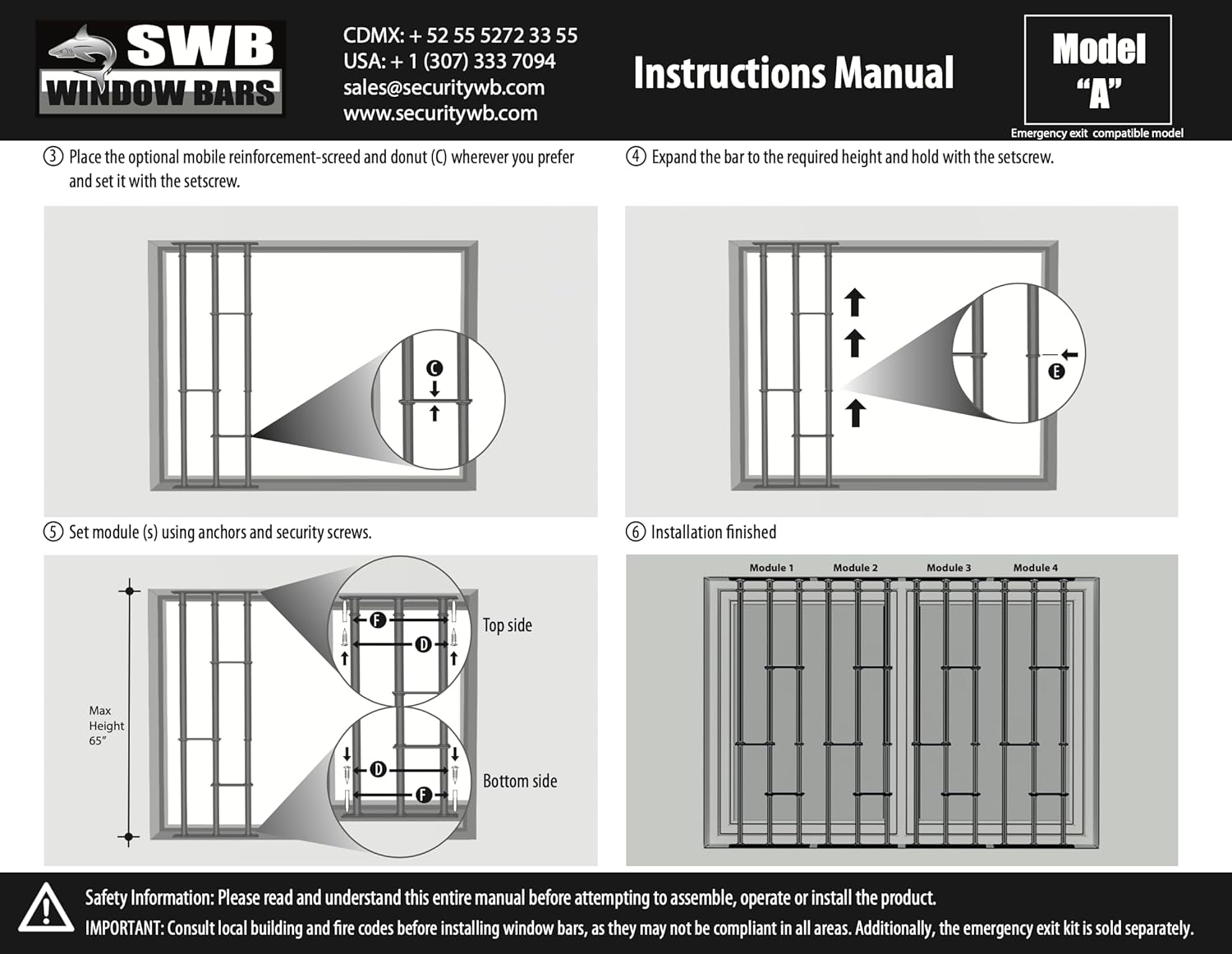 SWB
WINDOW BARS

CDMX: + 52 55 5272 33 55
USA: + 1 (307) 333 7094
sales@securitywb.com
www.securitywb.com

Instructions Manual

Model
"A"
Emergency exit compatible model

③ Place the optional mobile reinforcement-screed and donut (C) wherever you prefer and set it with the setscrew.

C

④ Expand the bar to the required height and hold with the setscrew.

E

⑤ Set module (s) using anchors and security screws.

Max Height 65"

F
D
Top side

D
F
Bottom side

⑥ Installation finished

Module 1 Module 2 Module 3 Module 4

Safety Information: Please read and understand this entire manual before attempting to assemble, operate or install the product.
IMPORTANT: Consult local building and fire codes before installing window bars, as they may not be compliant in all areas. Additionally, the emergency exit kit is sold separately.