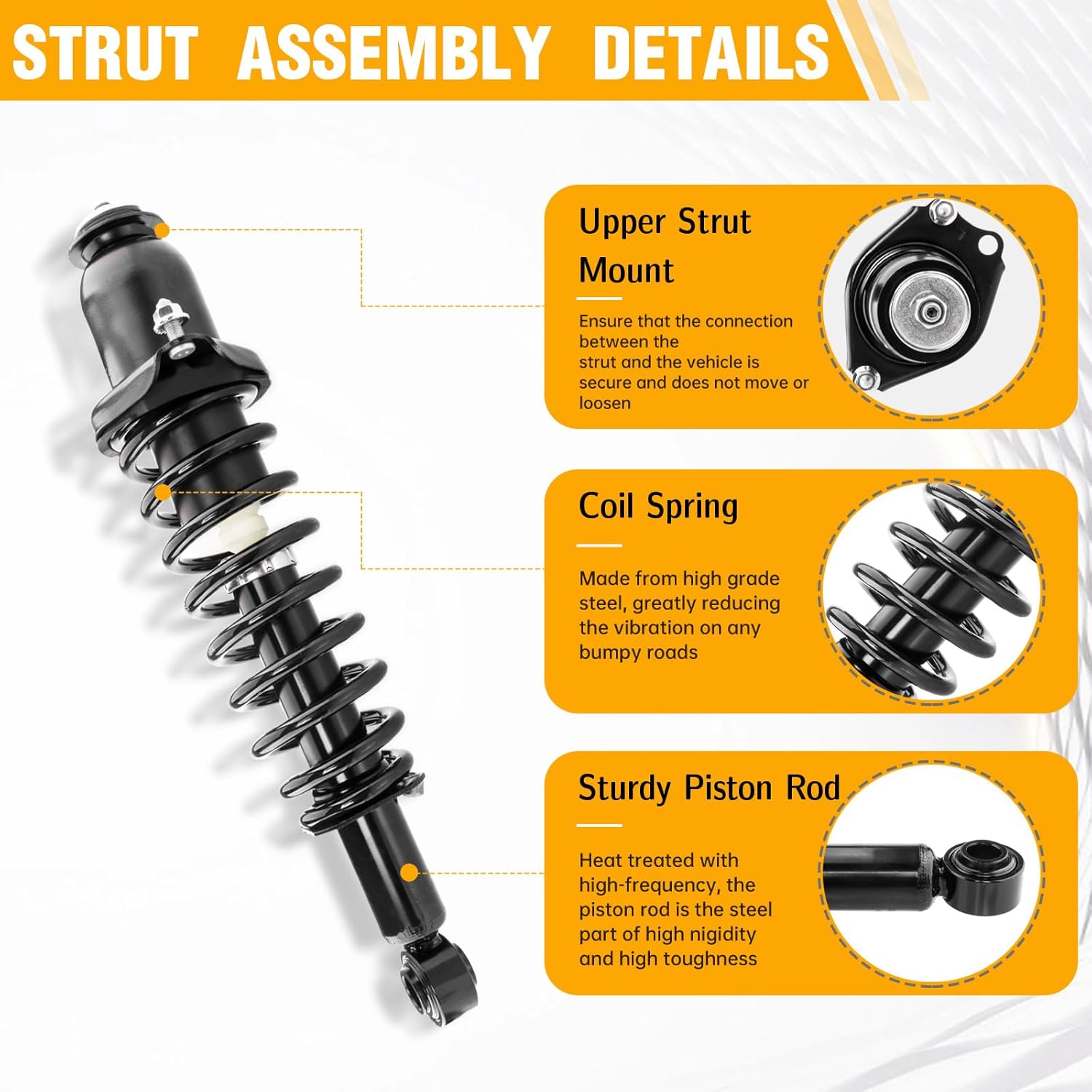 STRUT ASSEMBLY DETAILS

Upper Strut Mount

Ensure that the connection between the strut and the vehicle is secure and does not move or loosen

Coil Spring

Made from high grade steel, greatly reducing the vibration on any bumpy roads

Sturdy Piston Rod

Heat treated with high-frequency, the piston rod is the steel part of high nigidity and high toughness