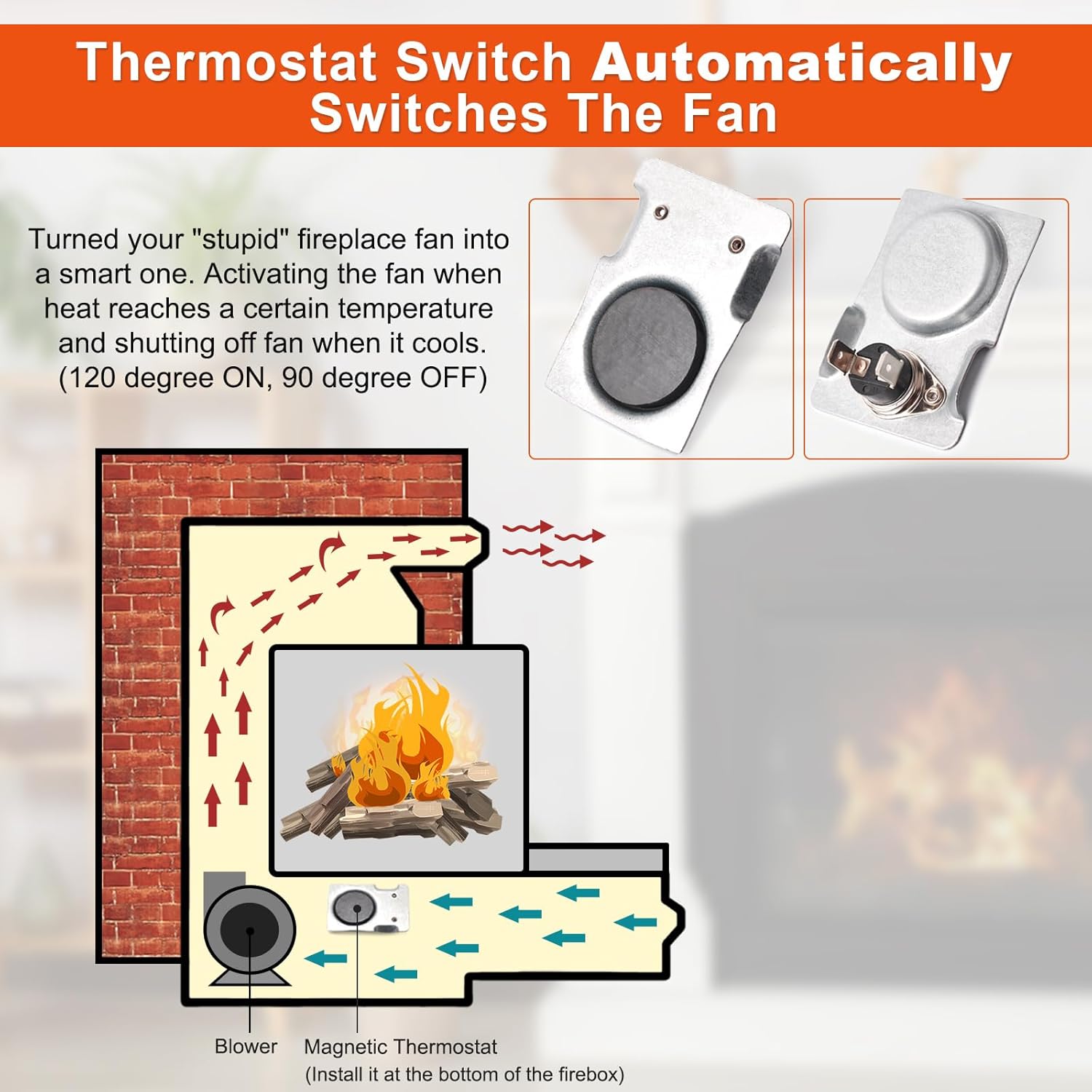 Thermostat Switch Automatically Switches The Fan

Turned your "stupid" fireplace fan into a smart one. Activating the fan when heat reaches a certain temperature and shutting off fan when it cools. (120 degree ON, 90 degree OFF)

Blower

Magnetic Thermostat
(Install it at the bottom of the firebox)