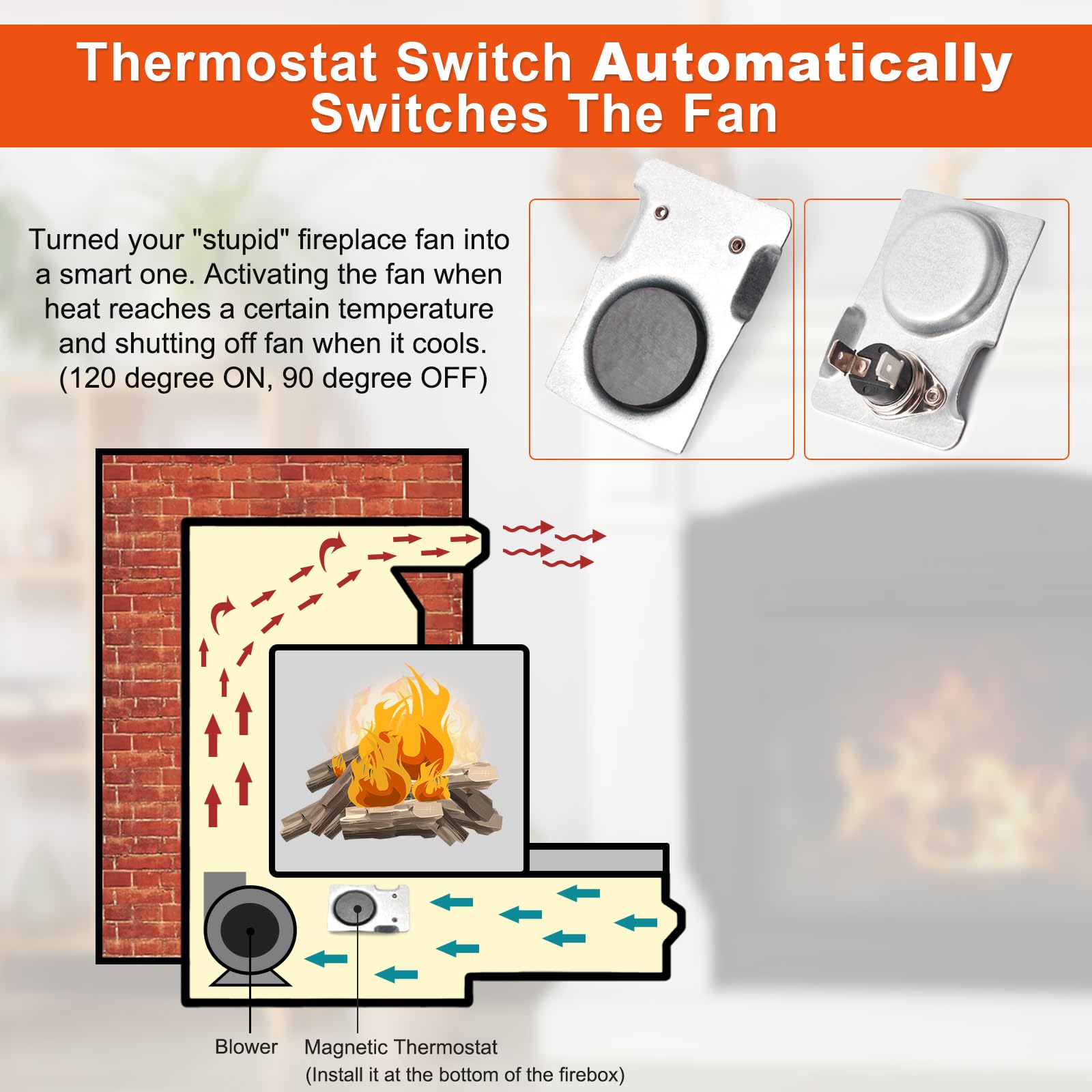 Thermostat Switch Automatically Switches The Fan

Turned your "stupid" fireplace fan into a smart one. Activating the fan when heat reaches a certain temperature and shutting off fan when it cools. (120 degree ON, 90 degree OFF)

Blower

Magnetic Thermostat
(Install it at the bottom of the firebox)