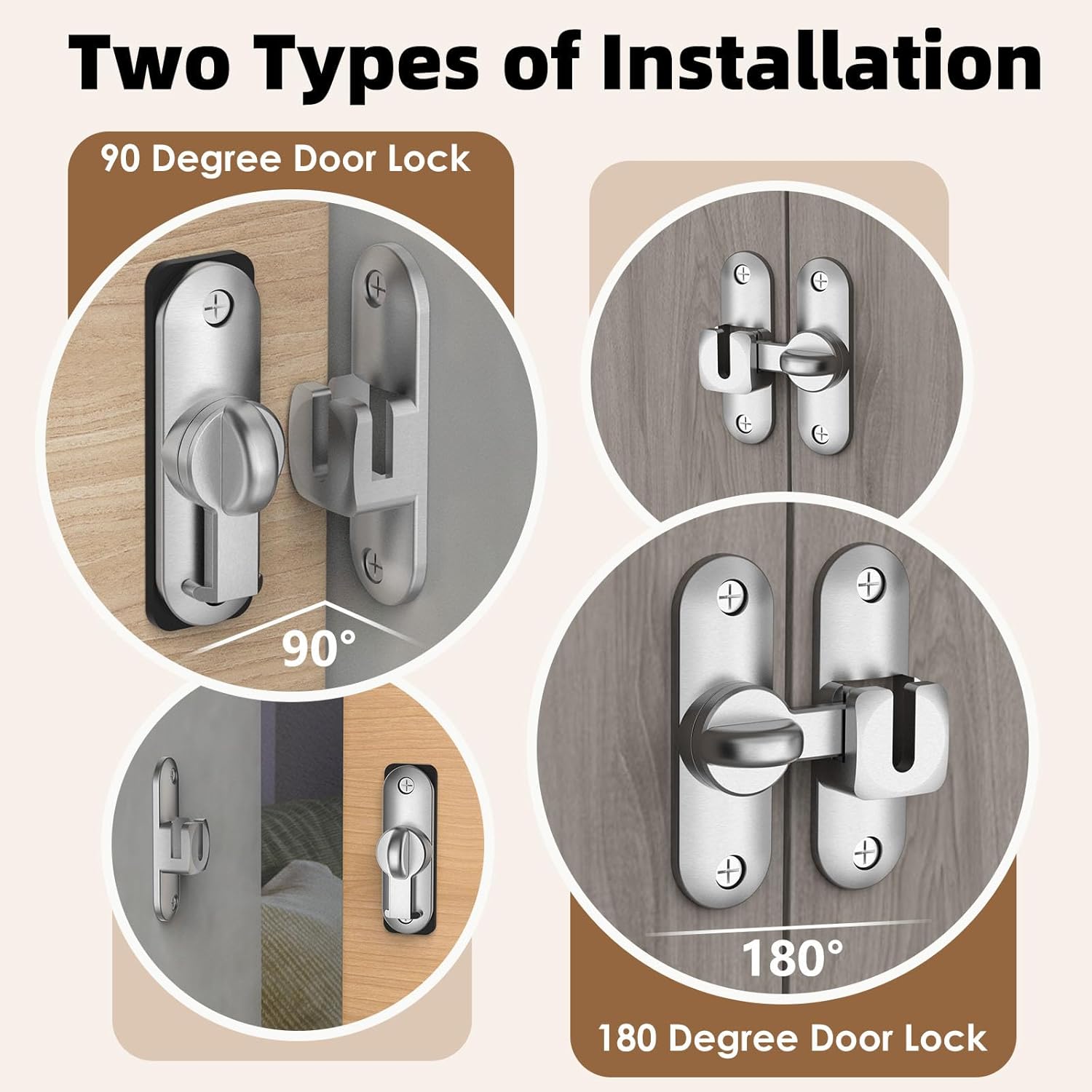 Two Types of Installation

90 Degree Door Lock

90°

180°

180 Degree Door Lock