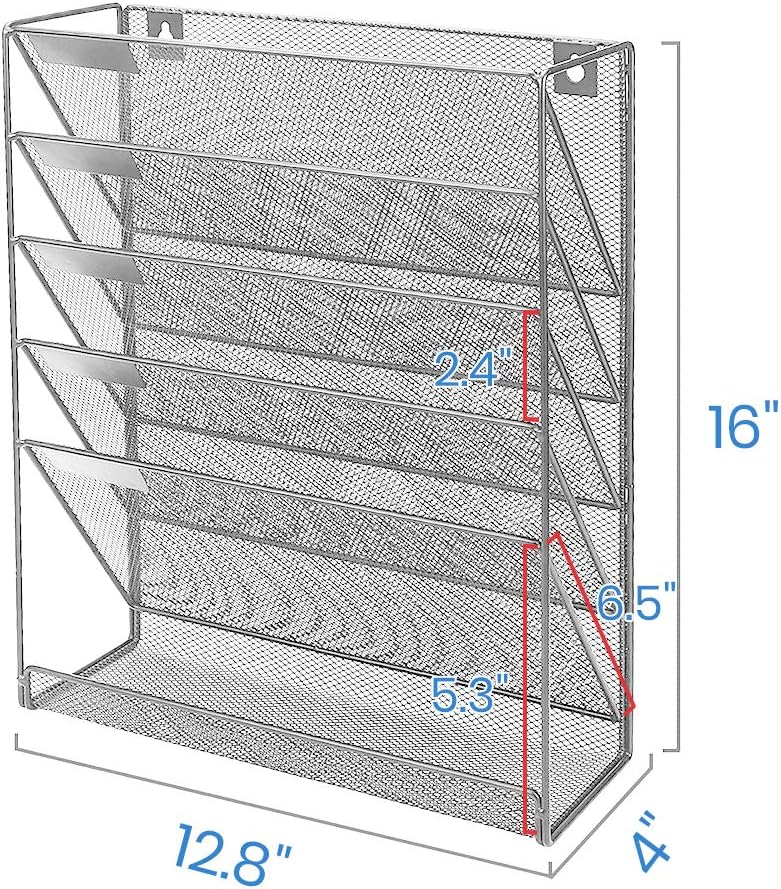 2.4"
16"
6.5"
5.3"
12.8"
4"