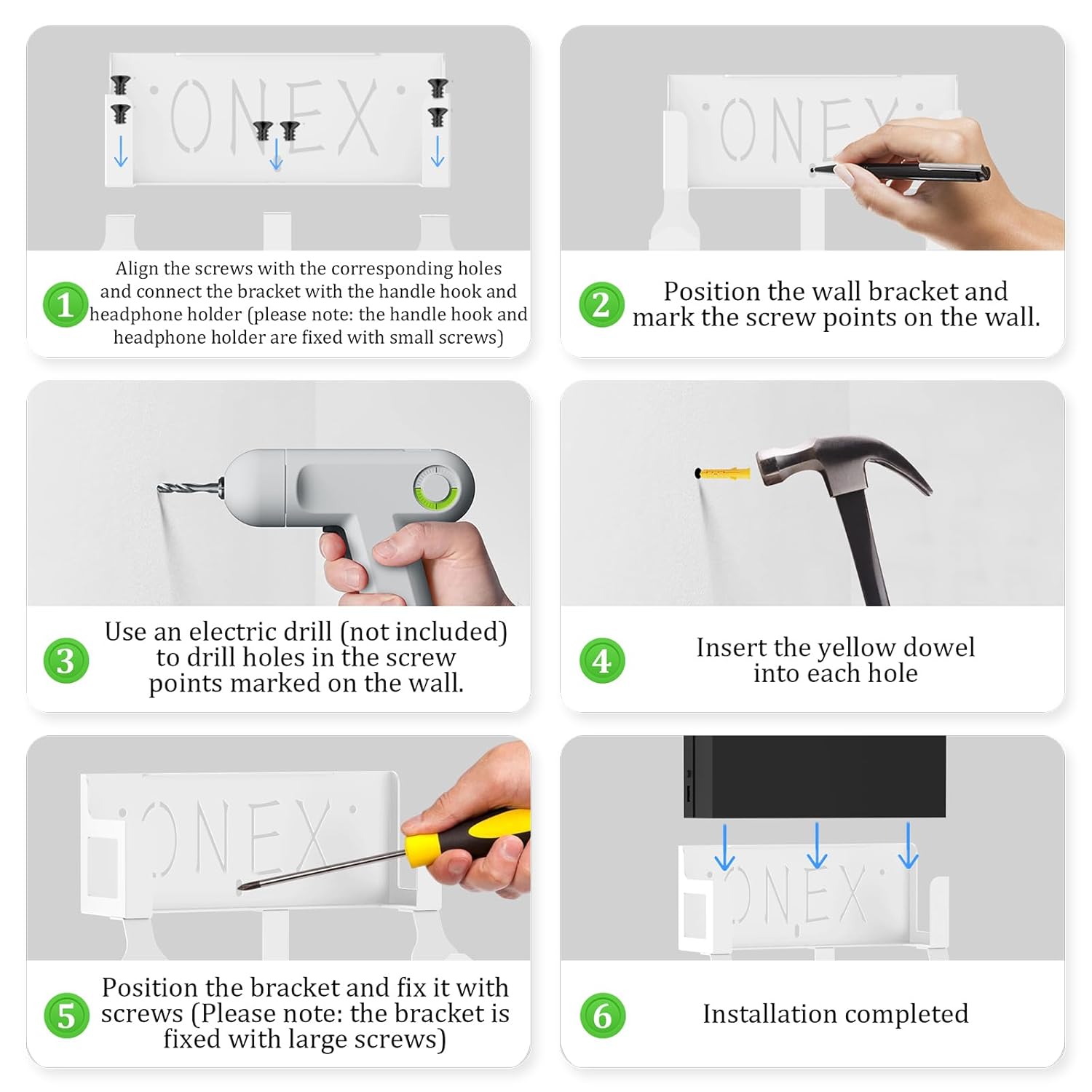 ONEX

1 Align the screws with the corresponding holes and connect the bracket with the handle hook and headphone holder (please note: the handle hook and headphone holder are fixed with small screws)

ONEX

2 Position the wall bracket and mark the screw points on the wall.

3 Use an electric drill (not included) to drill holes in the screw points marked on the wall.

4 Insert the yellow dowel into each hole

ONEX

5 Position the bracket and fix it with screws (Please note: the bracket is fixed with large screws)

ONEX

6 Installation completed