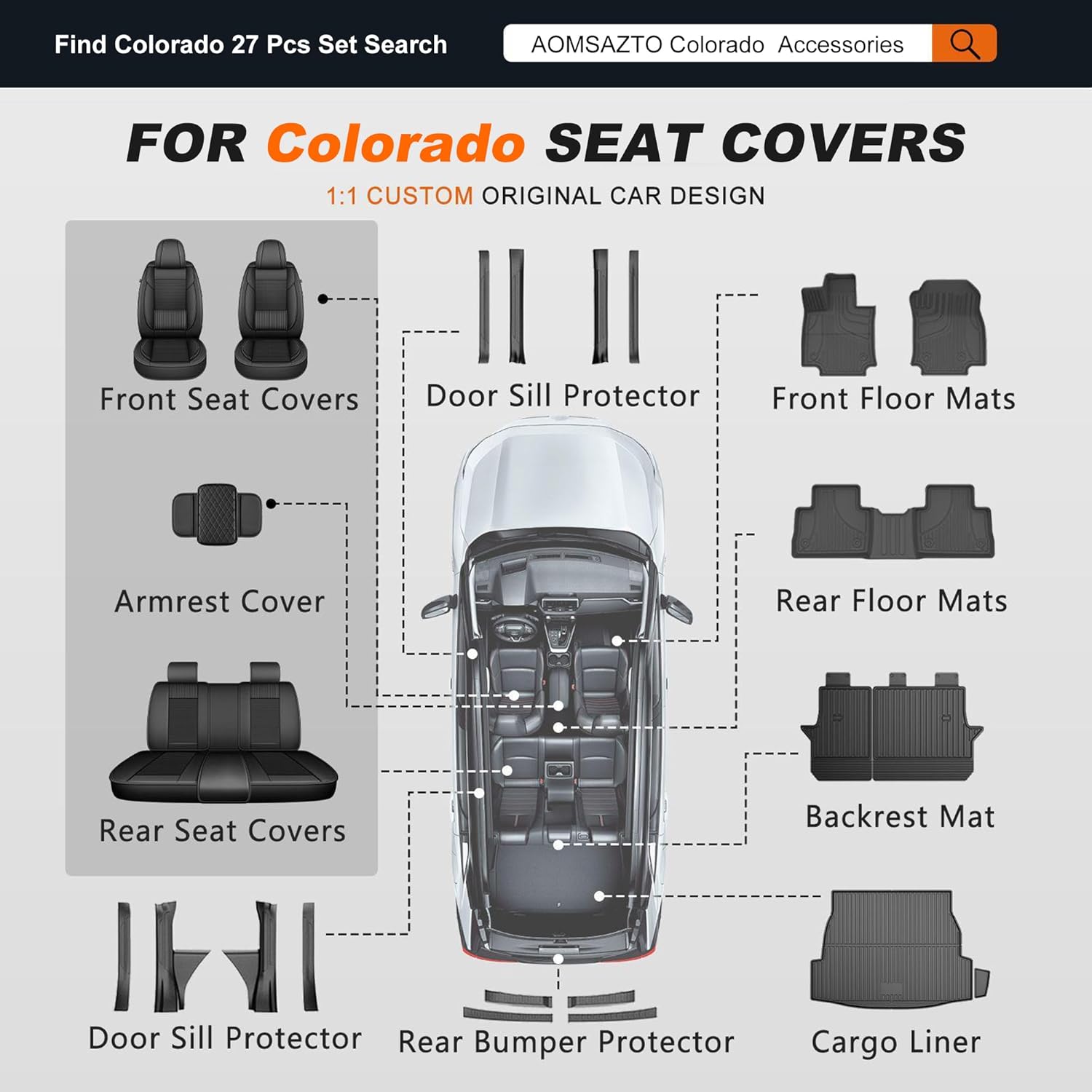 Find Colorado 27 Pcs Set Search

AOMSAZTO Colorado Accessories

FOR Colorado SEAT COVERS

1:1 CUSTOM ORIGINAL CAR DESIGN

Front Seat Covers

Door Sill Protector

Front Floor Mats

Armrest Cover

Rear Floor Mats

Rear Seat Covers

Backrest Mat

Door Sill Protector

Rear Bumper Protector

Cargo Liner