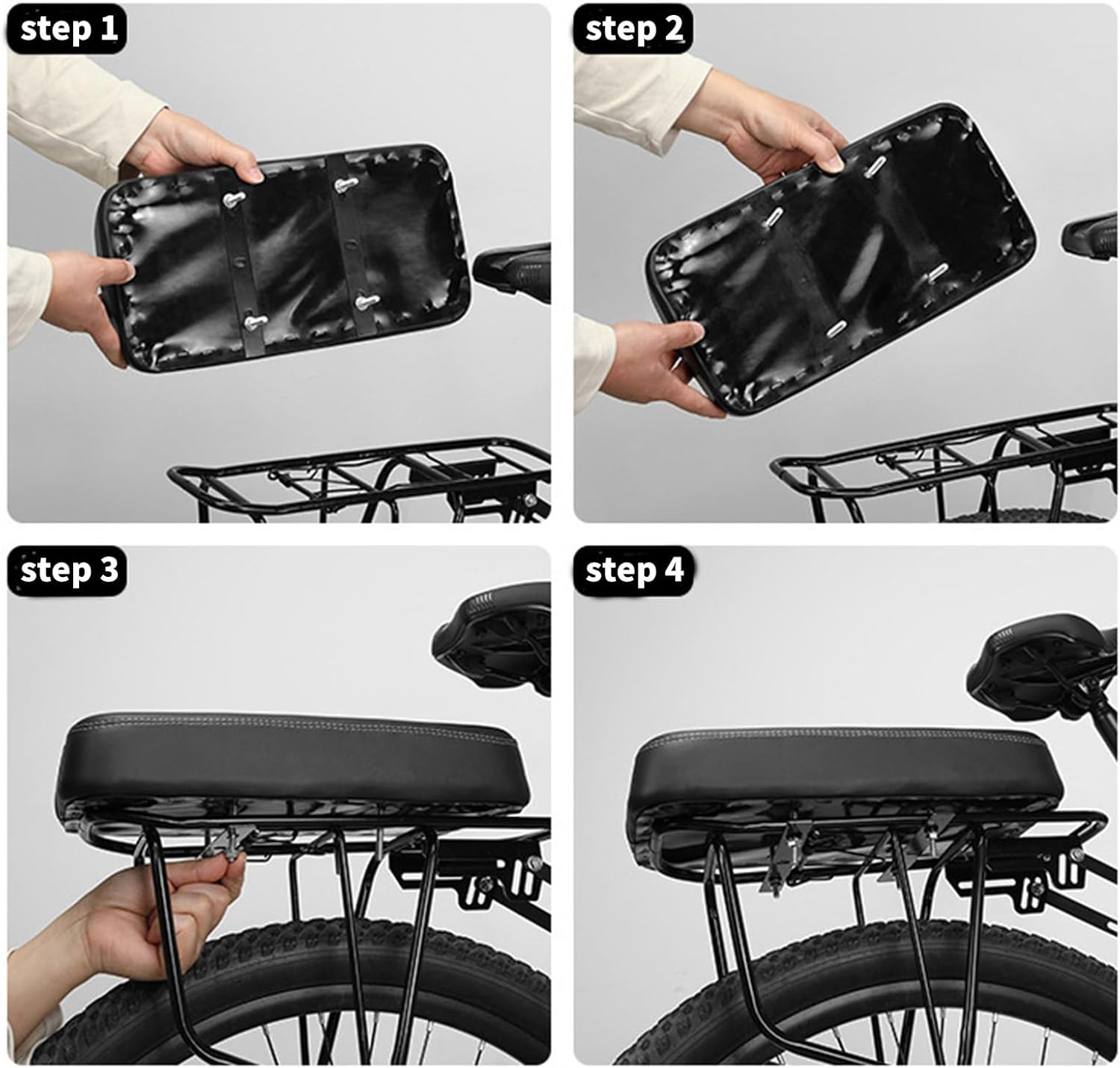 step 1

step 2

step 3

step 4