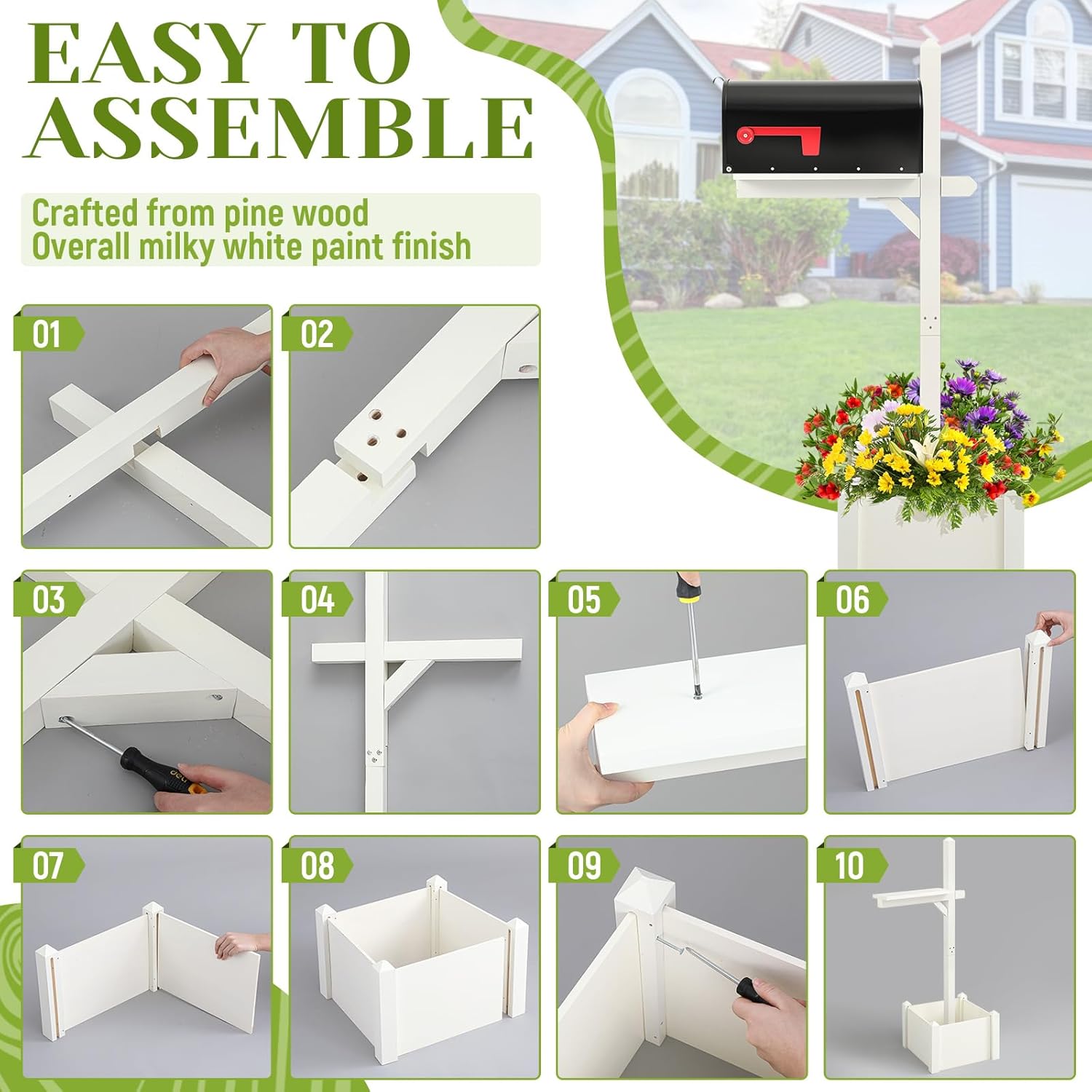 EASY TO ASSEMBLE

Crafted from pine wood
Overall milky white paint finish

01

02

03

deli

04

05

06

07

08

09

10