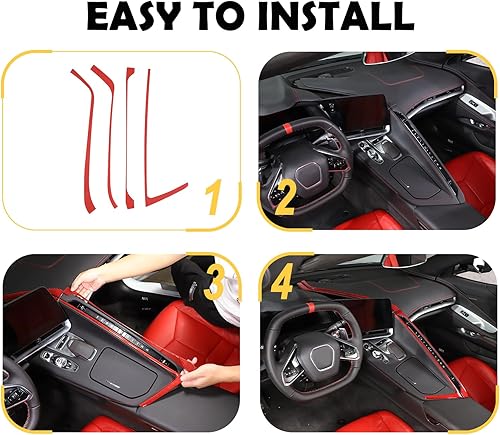 EASY TO INSTALL

1

2

3

4