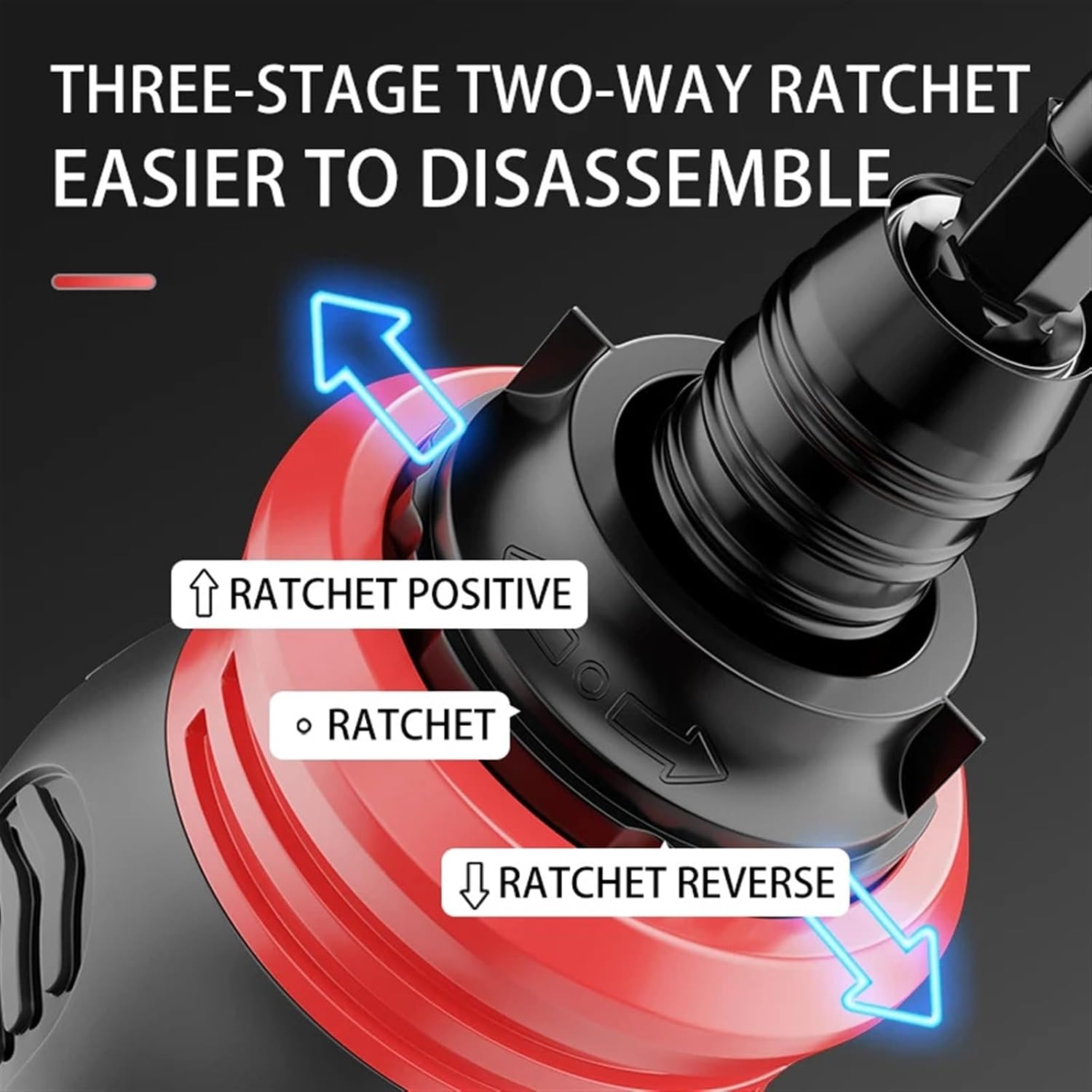 THREE-STAGE TWO-WAY RATCHET
EASIER TO DISASSEMBLE

⇧ RATCHET POSITIVE

∘ RATCHET

⇩ RATCHET REVERSE