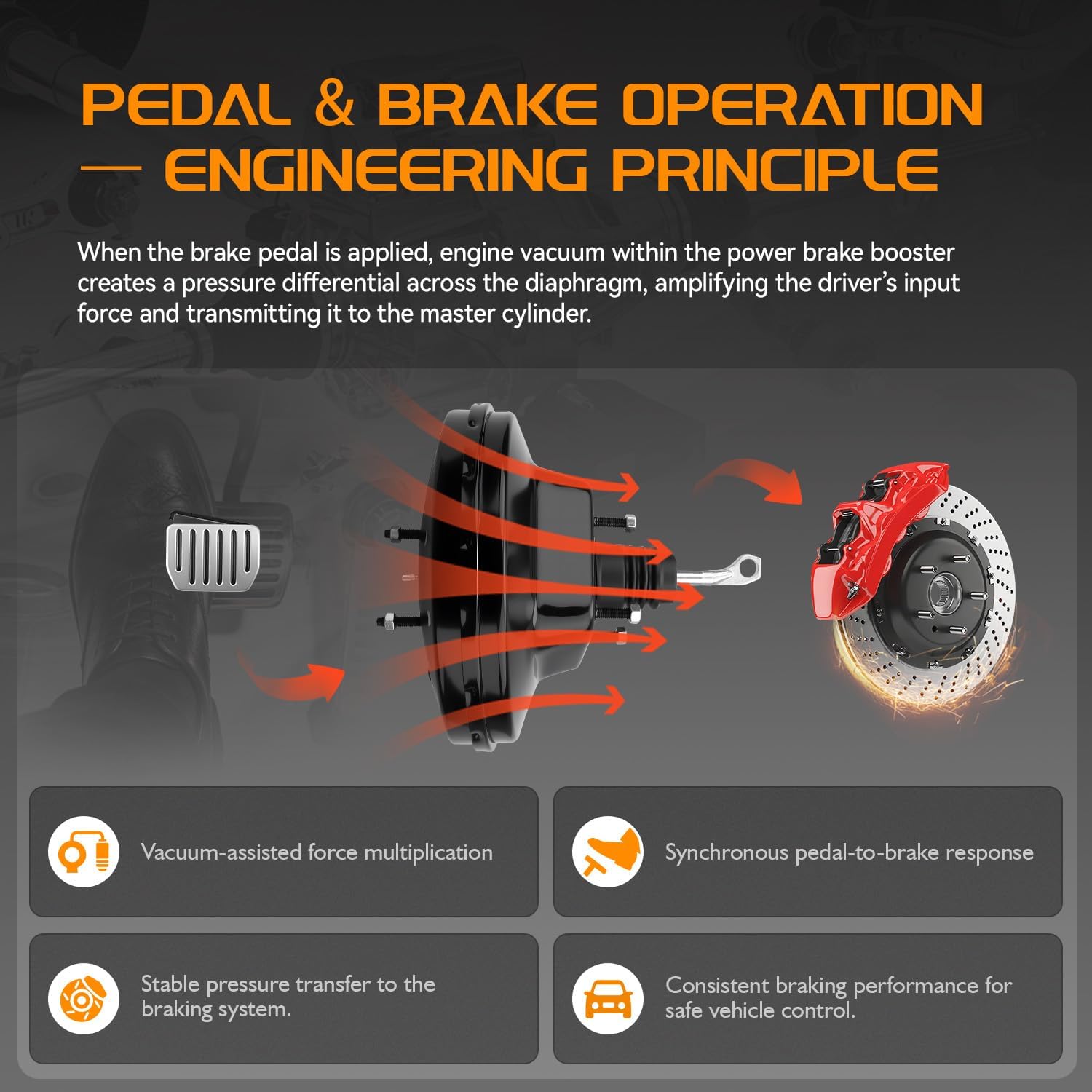 PEDAL & BRAKE OPERATION — ENGINEERING PRINCIPLE

When the brake pedal is applied, engine vacuum within the power brake booster creates a pressure differential across the diaphragm, amplifying the driver's input force and transmitting it to the master cylinder.

Vacuum-assisted force multiplication

Synchronous pedal-to-brake response

Stable pressure transfer to the braking system.

Consistent braking performance for safe vehicle control.