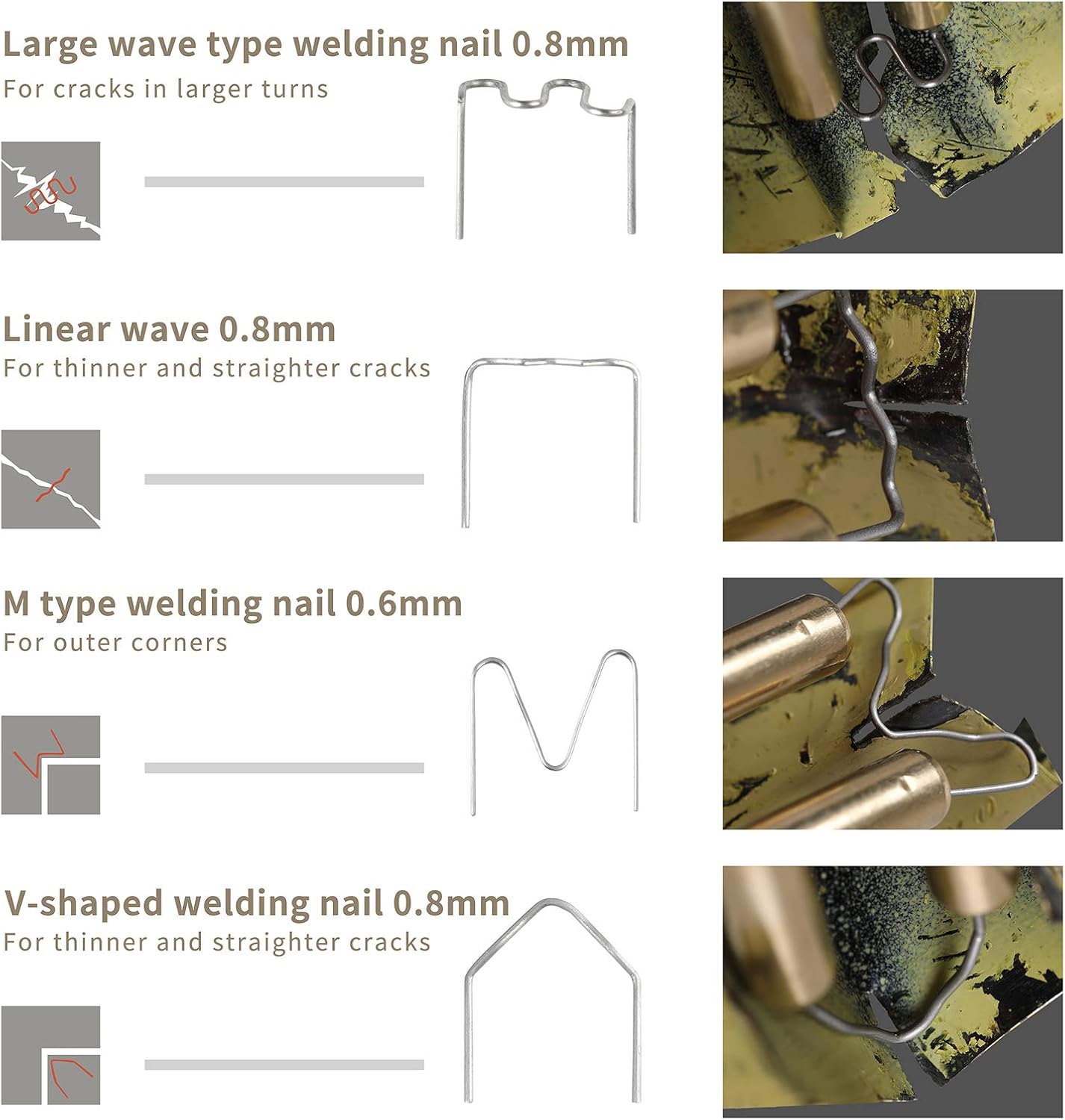 Large wave type welding nail 0.8mm
For cracks in larger turns

Linear wave 0.8mm
For thinner and straighter cracks

M type welding nail 0.6mm
For outer corners

V-shaped welding nail 0.8mm
For thinner and straighter cracks