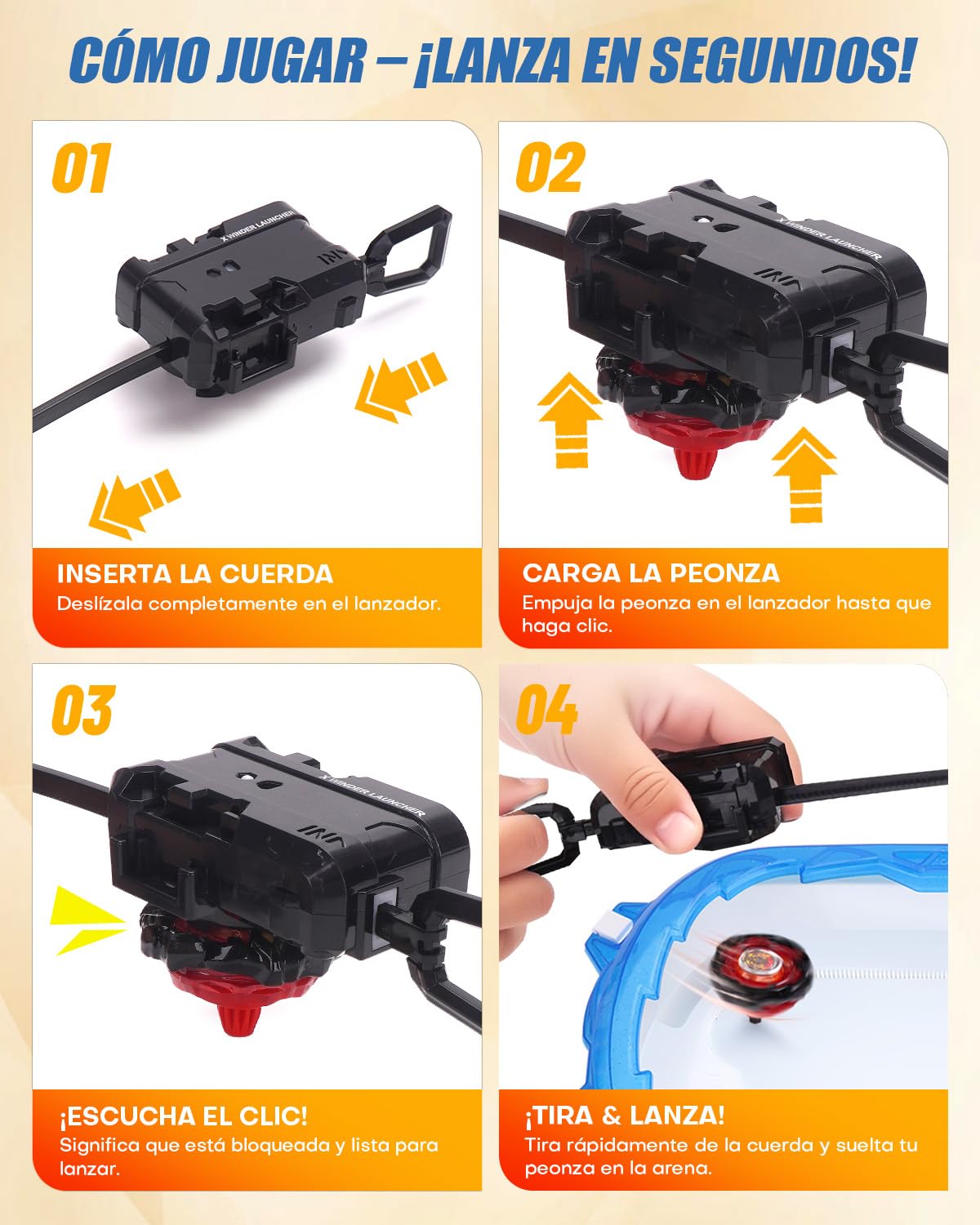 CÓMO JUGAR – ¡LANZA EN SEGUNDOS!

01

X WINDER LAUNCHER

INSERTA LA CUERDA
Deslízala completamente en el lanzador.

02

X WINDER LAUNCHER

CARGA LA PEONZA
Empuja la peonza en el lanzador hasta que haga clic.

03

X WINDER LAUNCHER

¡ESCUCHA EL CLIC!
Significa que está bloqueada y lista para lanzar.

04

¡TIRA & LANZA!
Tira rápidamente de la cuerda y suelta tu peonza en la arena.