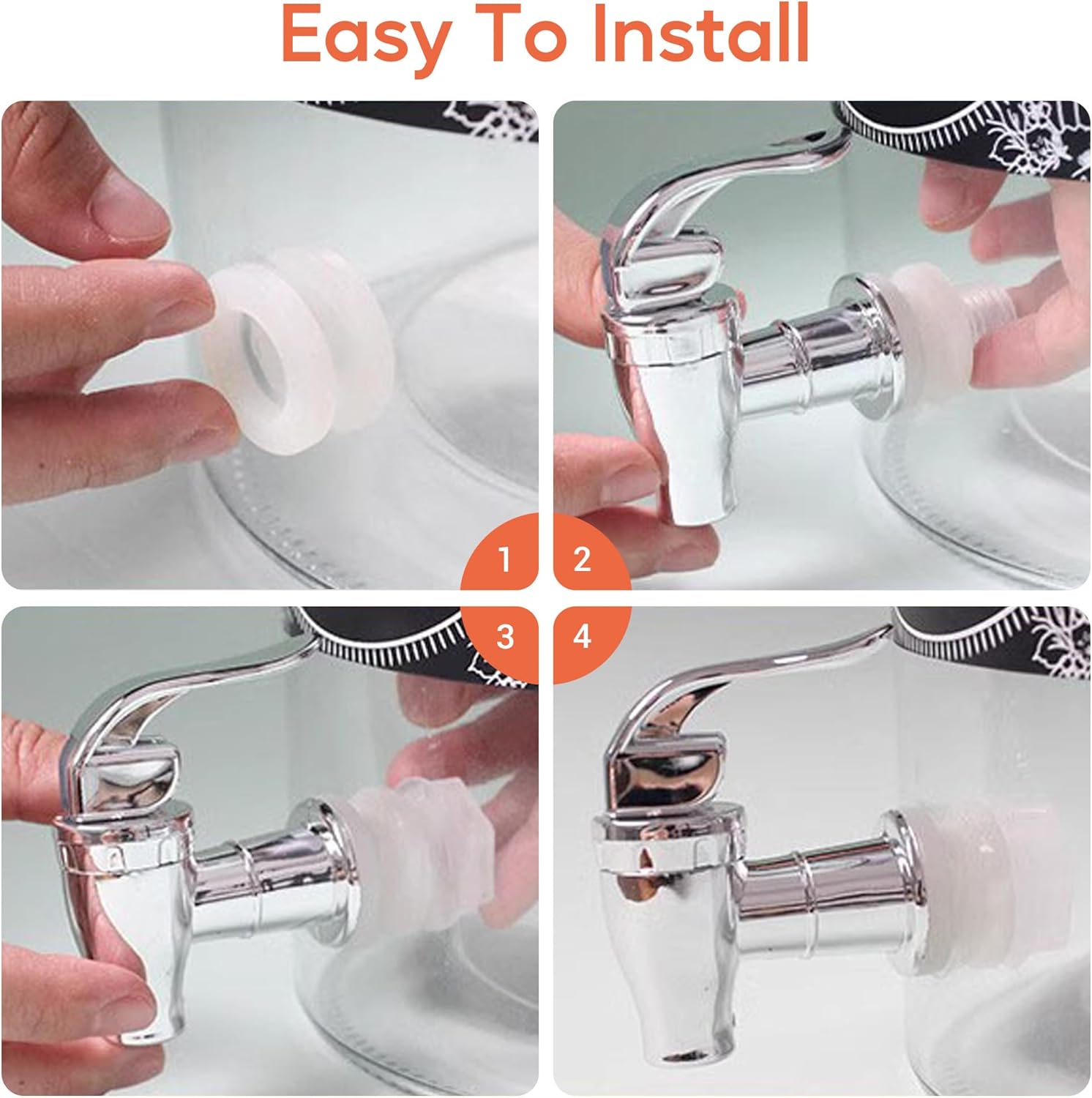 Easy To Install

1

2

3

4